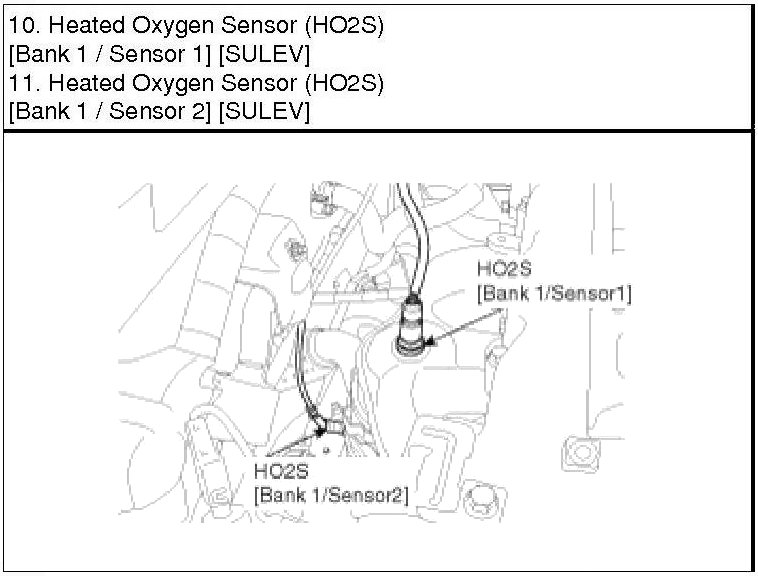 10. Heated Oxygen Sensor (HO2S)
[Bank 1 / Sensor 1] [SULEV]
11. Heated Oxygen Sensor (HO2S)
[Bank 1 / Sensor 2] [SULEV]

HO2S
[Bank 1/Sensor1]

HO2S
[Bank 1/Sensor2]