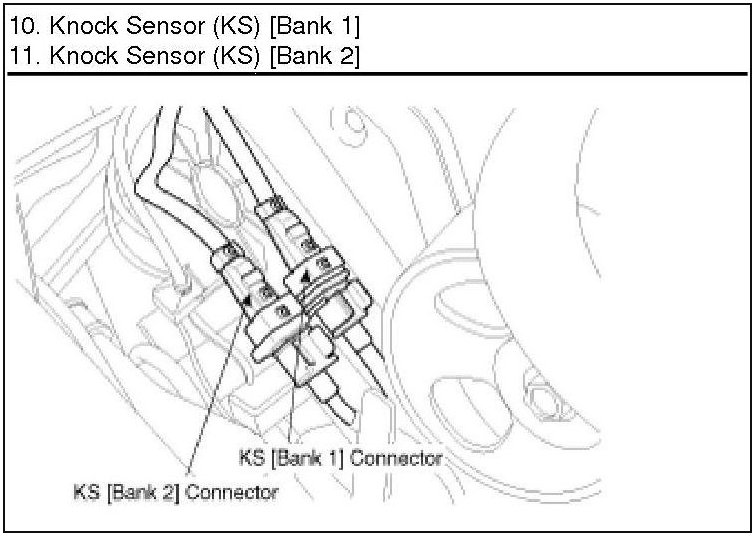 10. Knock Sensor (KS) [Bank 1]
11. Knock Sensor (KS) [Bank 2]

KS [Bank 1] Connector

KS [Bank 2] Connector