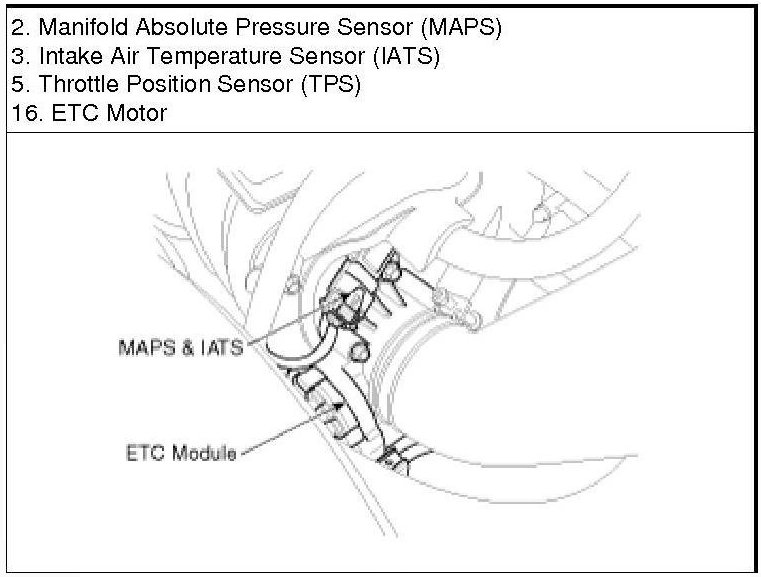 2. Manifold Absolute Pressure Sensor (MAPS)
3. Intake Air Temperature Sensor (IATS)
5. Throttle Position Sensor (TPS)
16. ETC Motor

MAPS & IATS

ETC Module