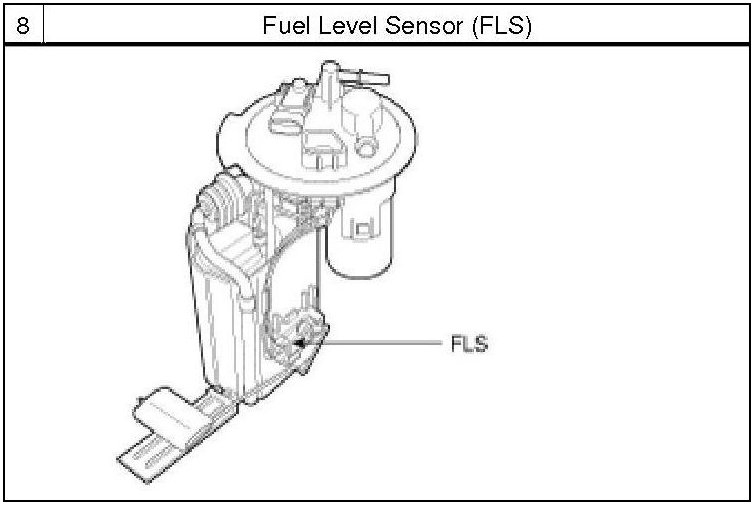 | 8 | Fuel Level Sensor (FLS) |
|---|---|

FLS