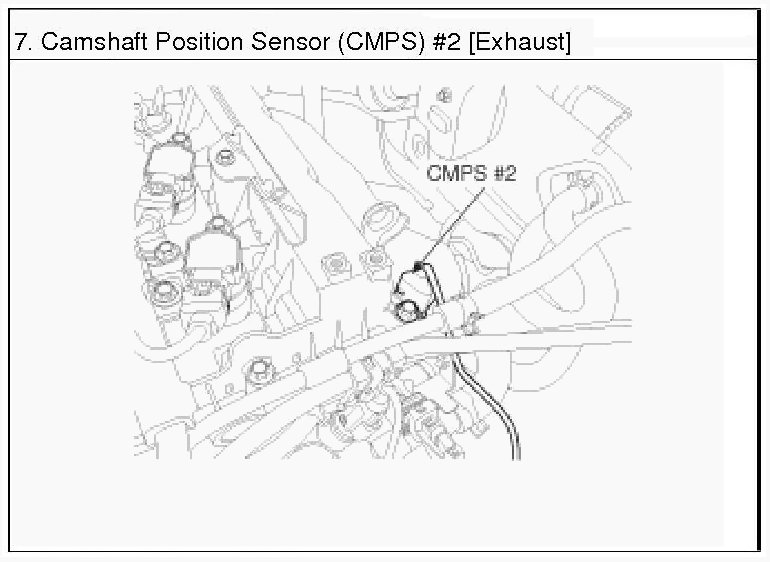 7. Camshaft Position Sensor (CMPS) #2 [Exhaust]

CMPS #2