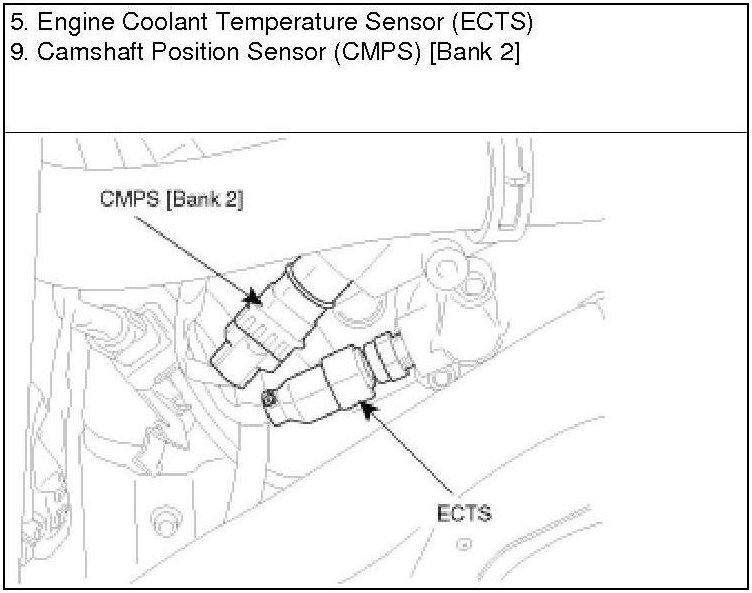 5. Engine Coolant Temperature Sensor (ECTS)
9. Camshaft Position Sensor (CMPS) [Bank 2]

CMPS [Bank 2]

ECTS