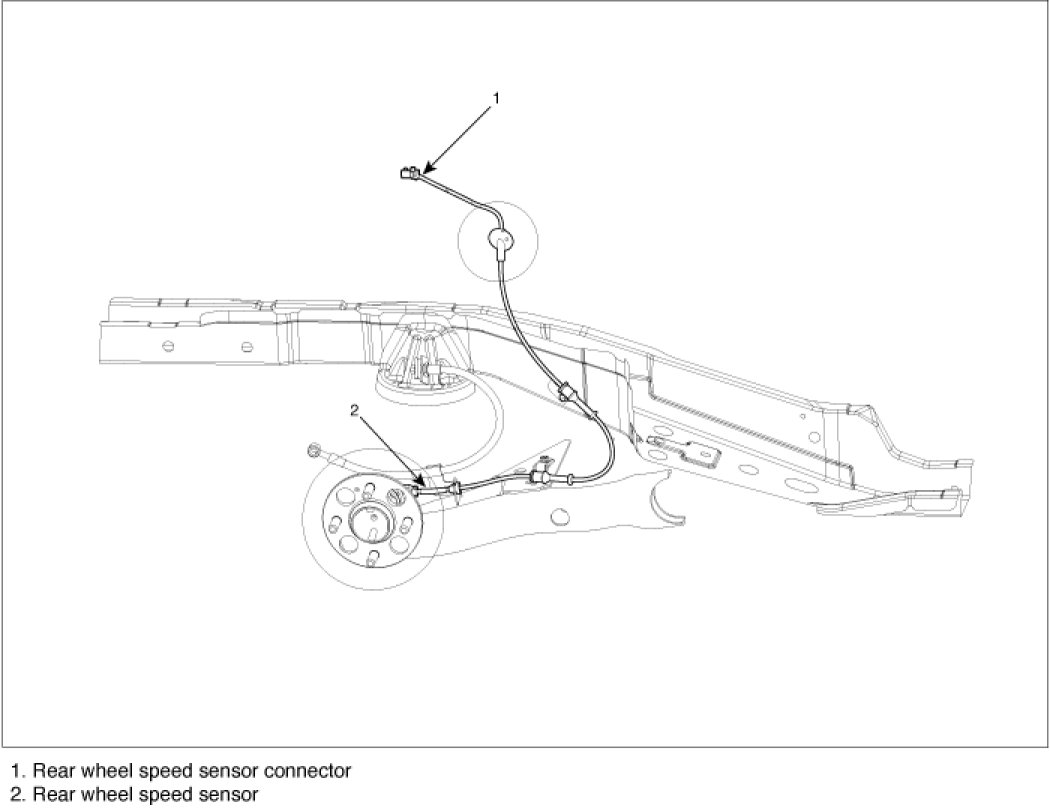 1

2

1. Rear wheel speed sensor connector
2. Rear wheel speed sensor