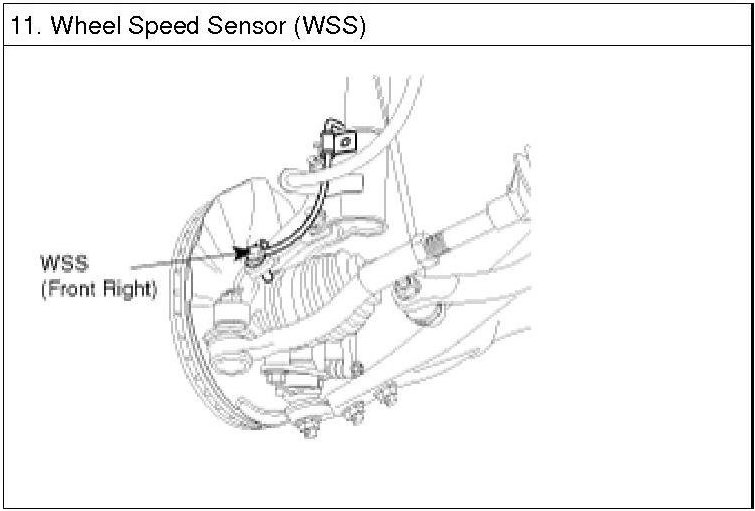 11. Wheel Speed Sensor (WSS)

WSS
(Front Right)