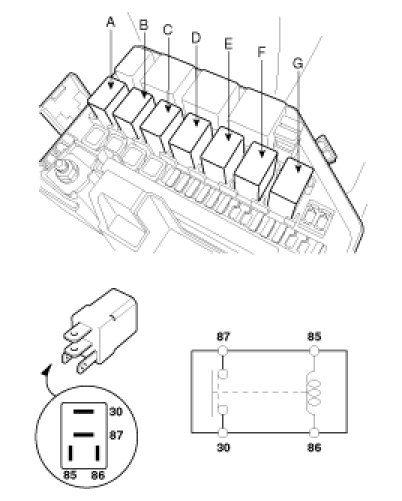 A
B
C
D
E
F
G

30
87
85
86

87
85
30
86