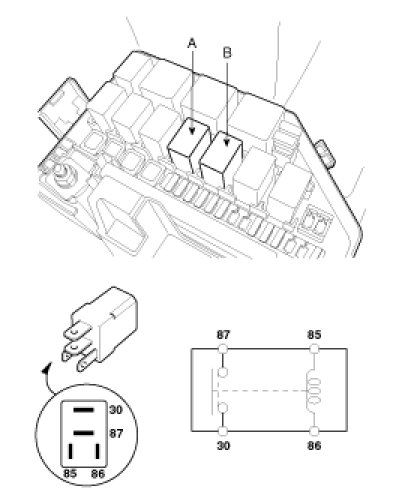 A
B

30
87
85
86

87
85
30
86