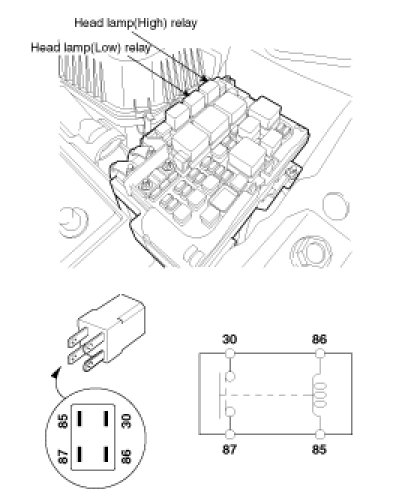 Head lamp(High) relay
Head lamp(Low) relay

85
30
87
86

30
86
87
85