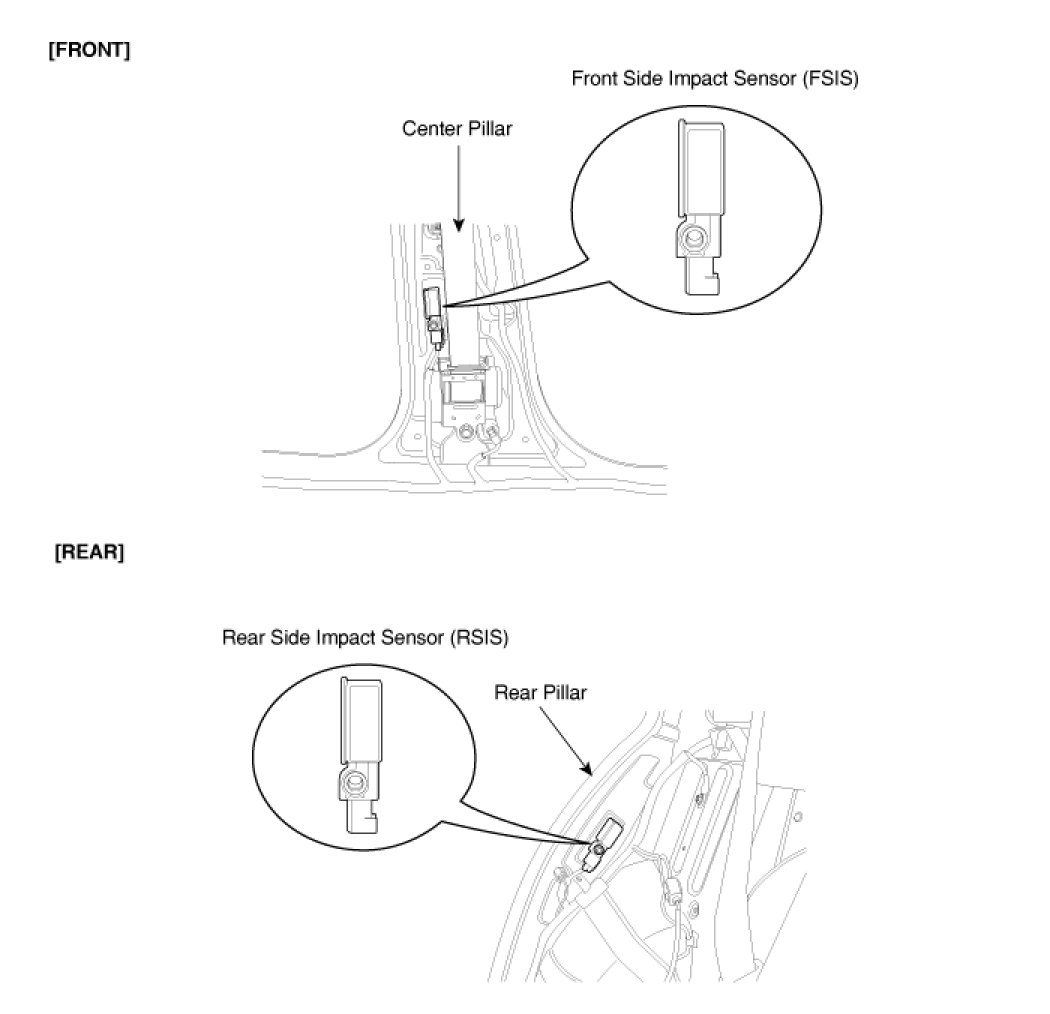 [FRONT]

Front Side Impact Sensor (FSIS)

Center Pillar

[REAR]

Rear Side Impact Sensor (RSIS)

Rear Pillar