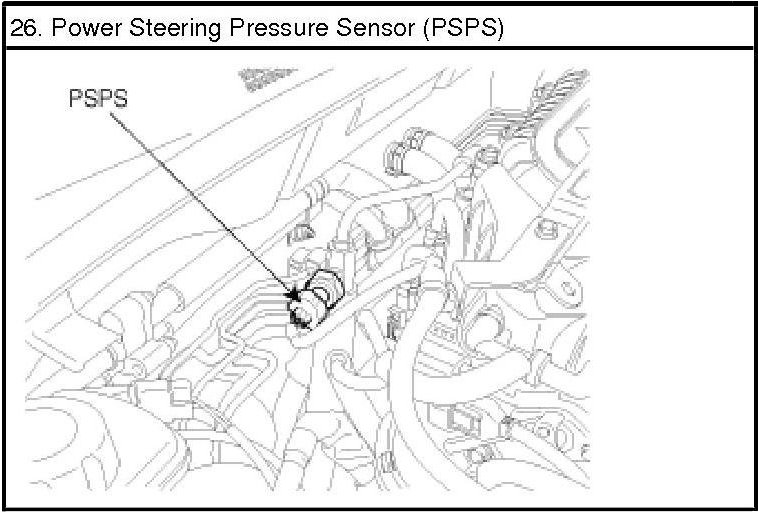 26. Power Steering Pressure Sensor (PSPS)

PSPS