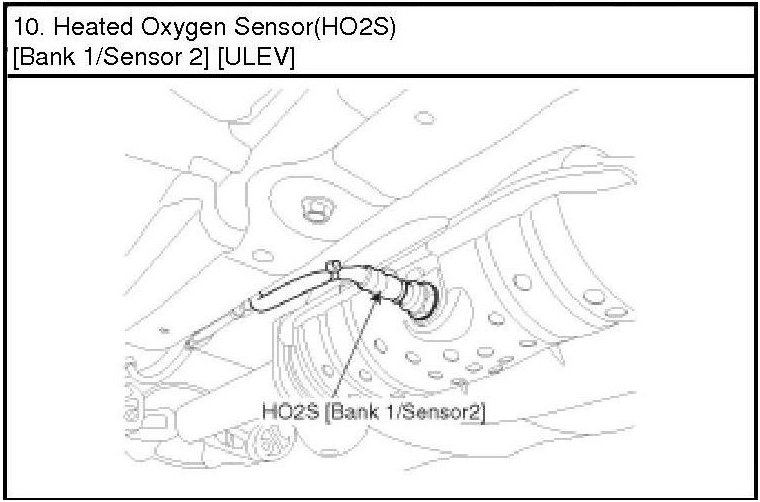 10. Heated Oxygen Sensor(HO2S)
[Bank 1/Sensor 2] [ULEV]

HO2S [Bank 1/Sensor2]