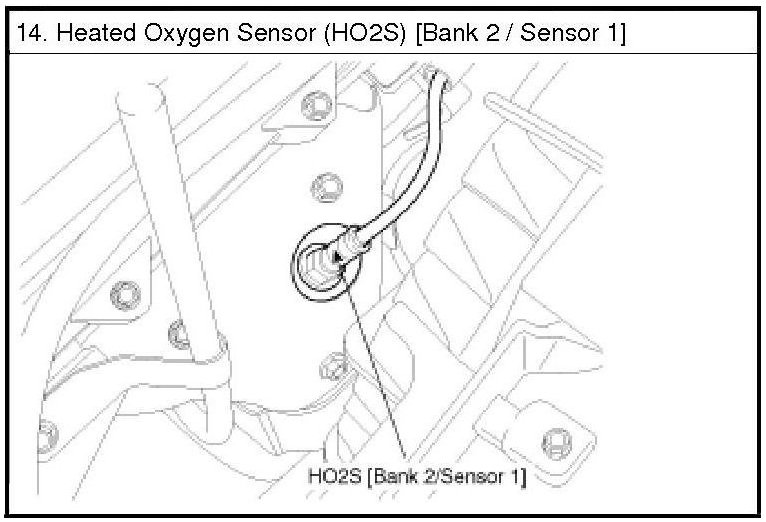 14. Heated Oxygen Sensor (HO2S) [Bank 2 / Sensor 1]

HO2S [Bank 2/Sensor 1]