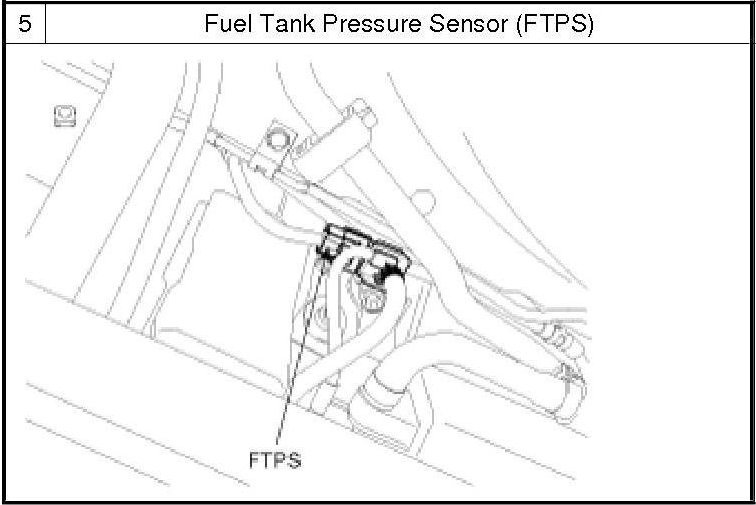 | 5 | Fuel Tank Pressure Sensor (FTPS) |
|---|---|

FTPS