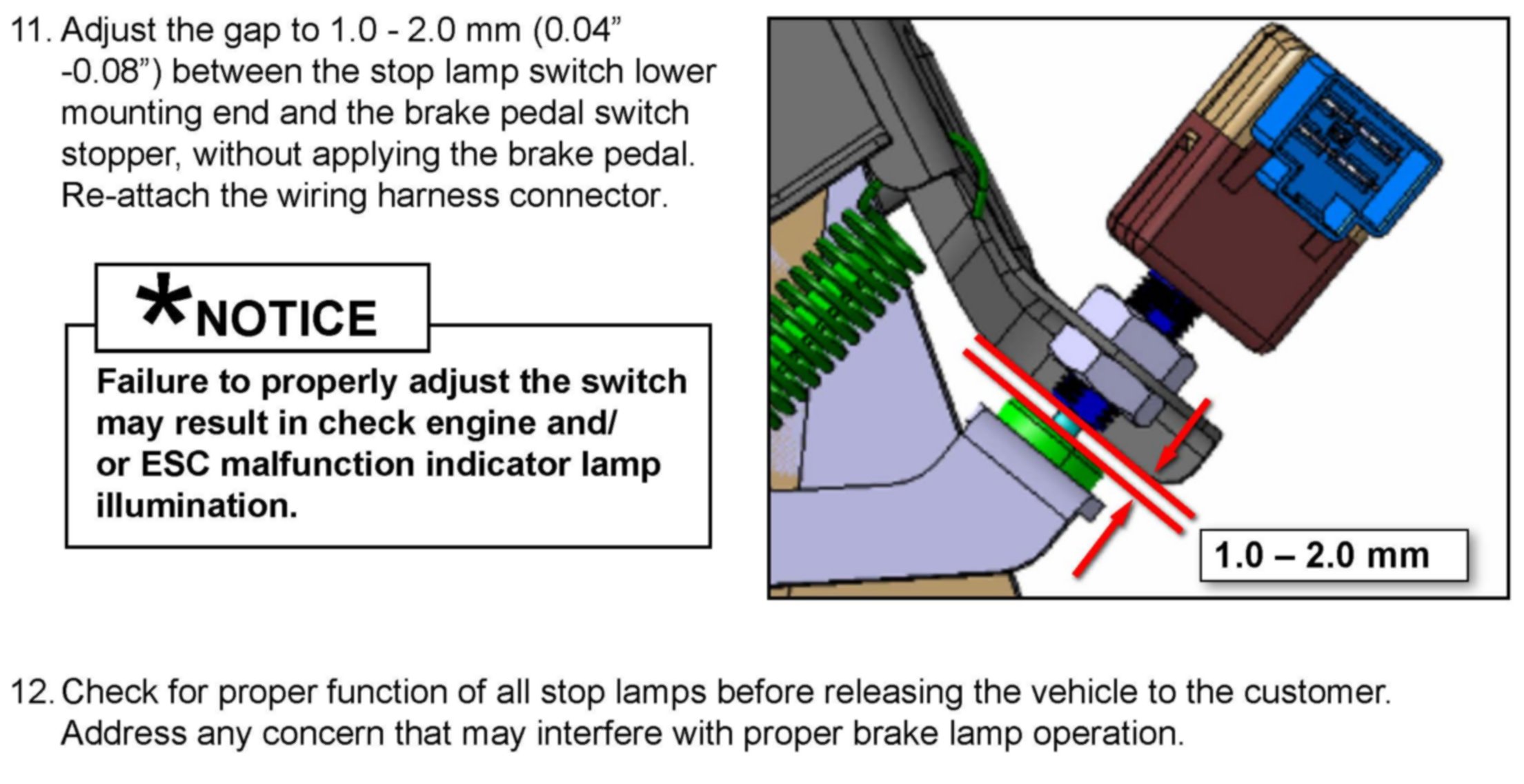 11. Adjust the gap to 1.0 - 2.0 mm (0.04” -0.08”) between the stop lamp switch lower mounting end and the brake pedal switch stopper, without applying the brake pedal. Re-attach the wiring harness connector.

*NOTICE

Failure to properly adjust the switch may result in check engine and/ or ESC malfunction indicator lamp illumination.

1.0 – 2.0 mm

12. Check for proper function of all stop lamps before releasing the vehicle to the customer. Address any concern that may interfere with proper brake lamp operation.