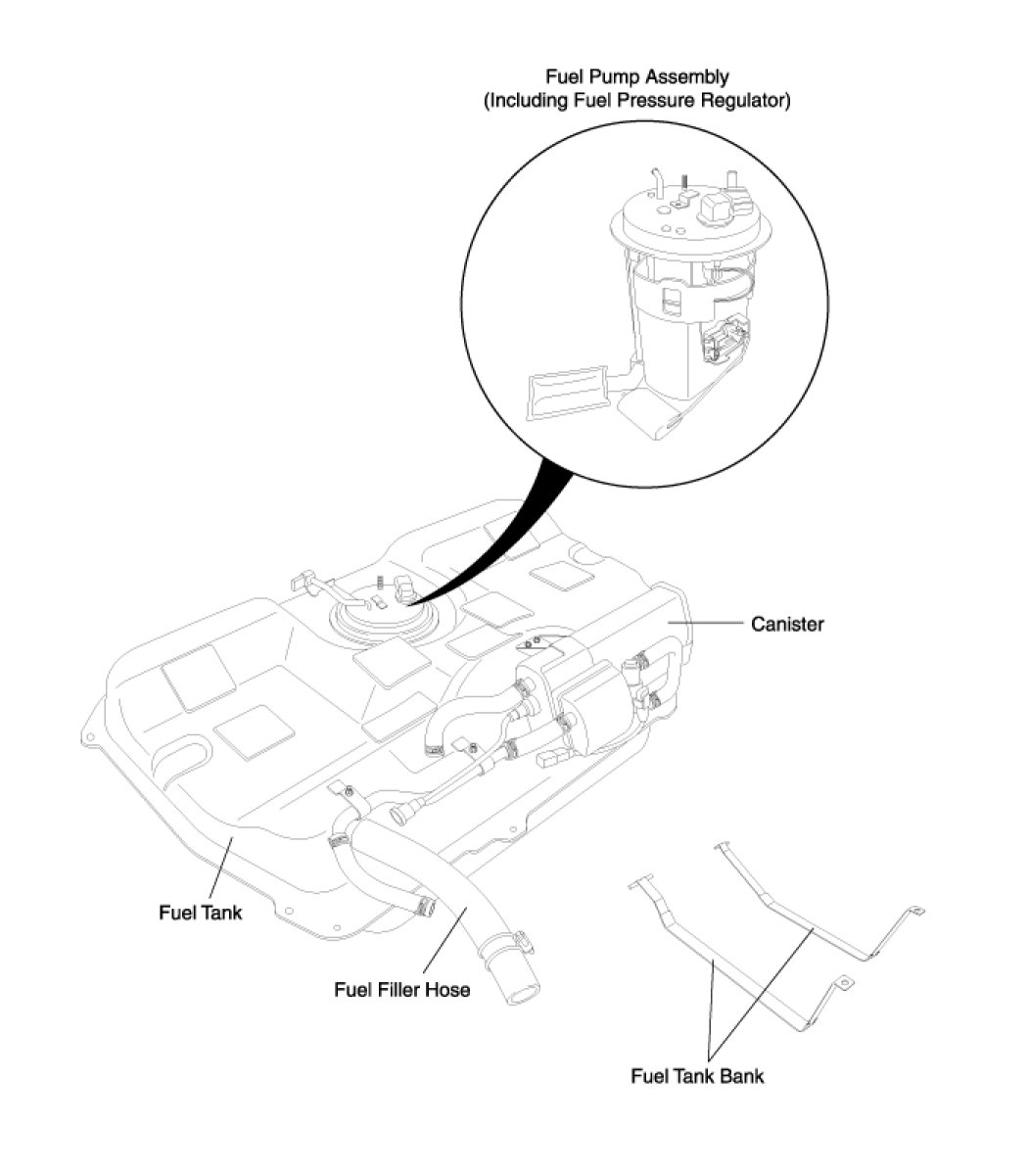 Fuel Pump Assembly
(Including Fuel Pressure Regulator)

Canister

Fuel Tank

Fuel Filler Hose

Fuel Tank Bank