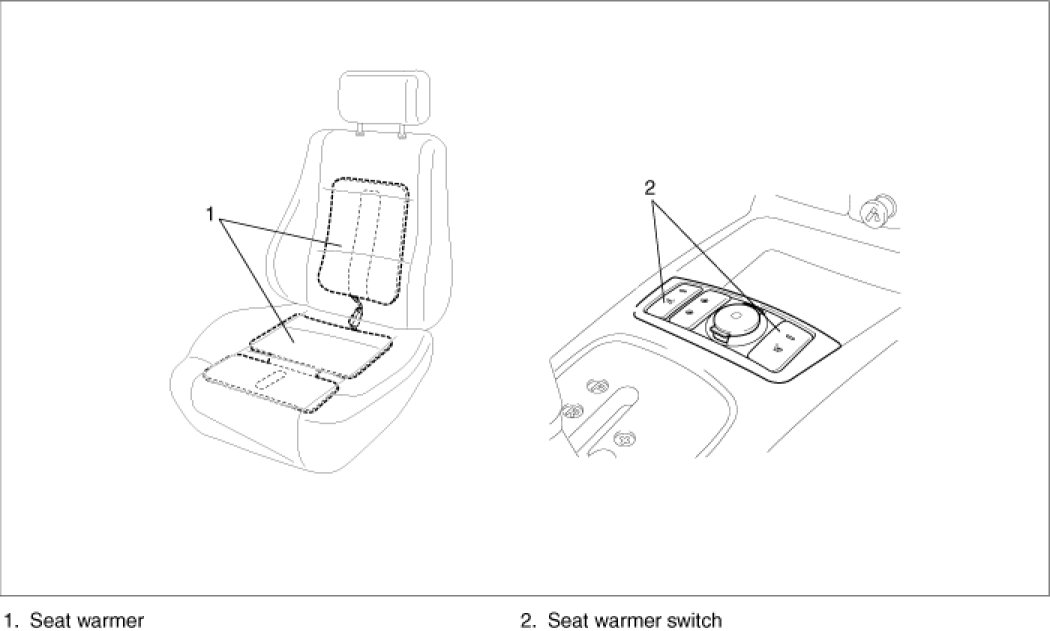 1

2

1. Seat warmer

2. Seat warmer switch