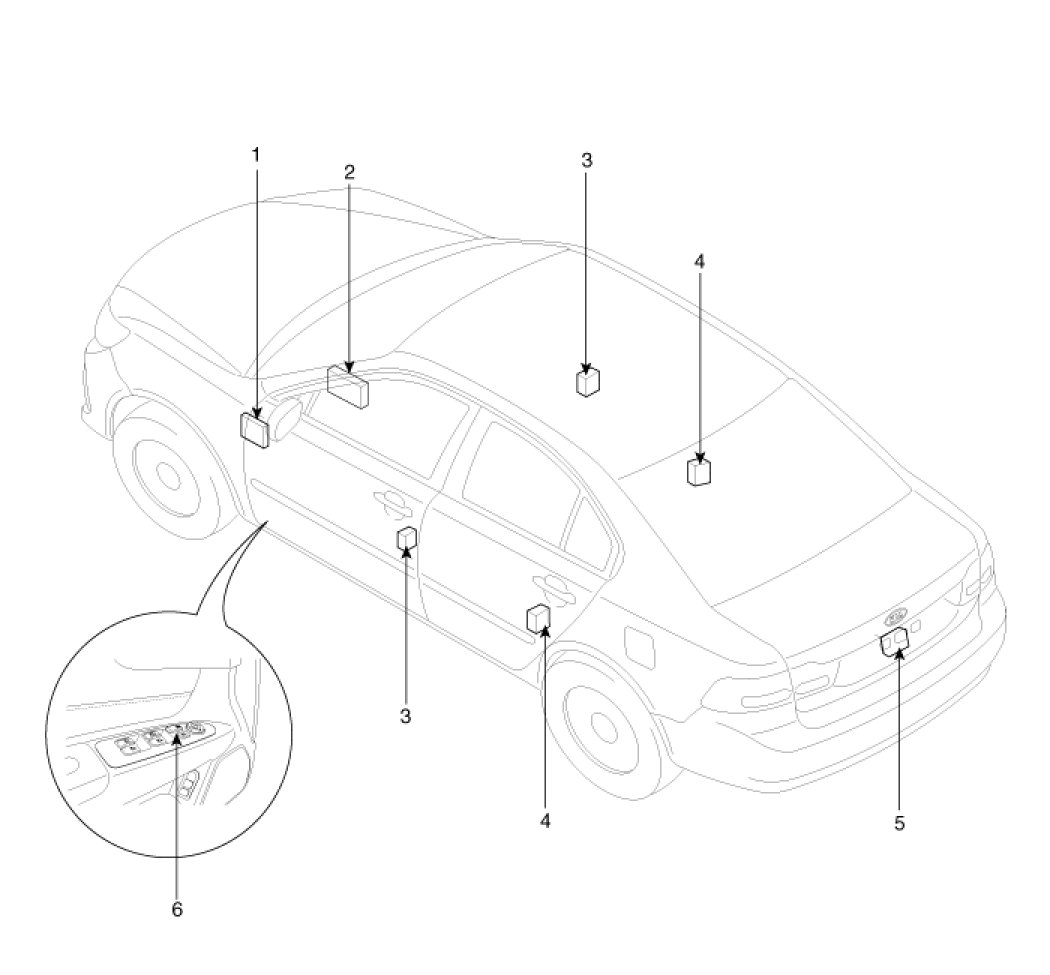 1
2
3
4
3
4
5
6