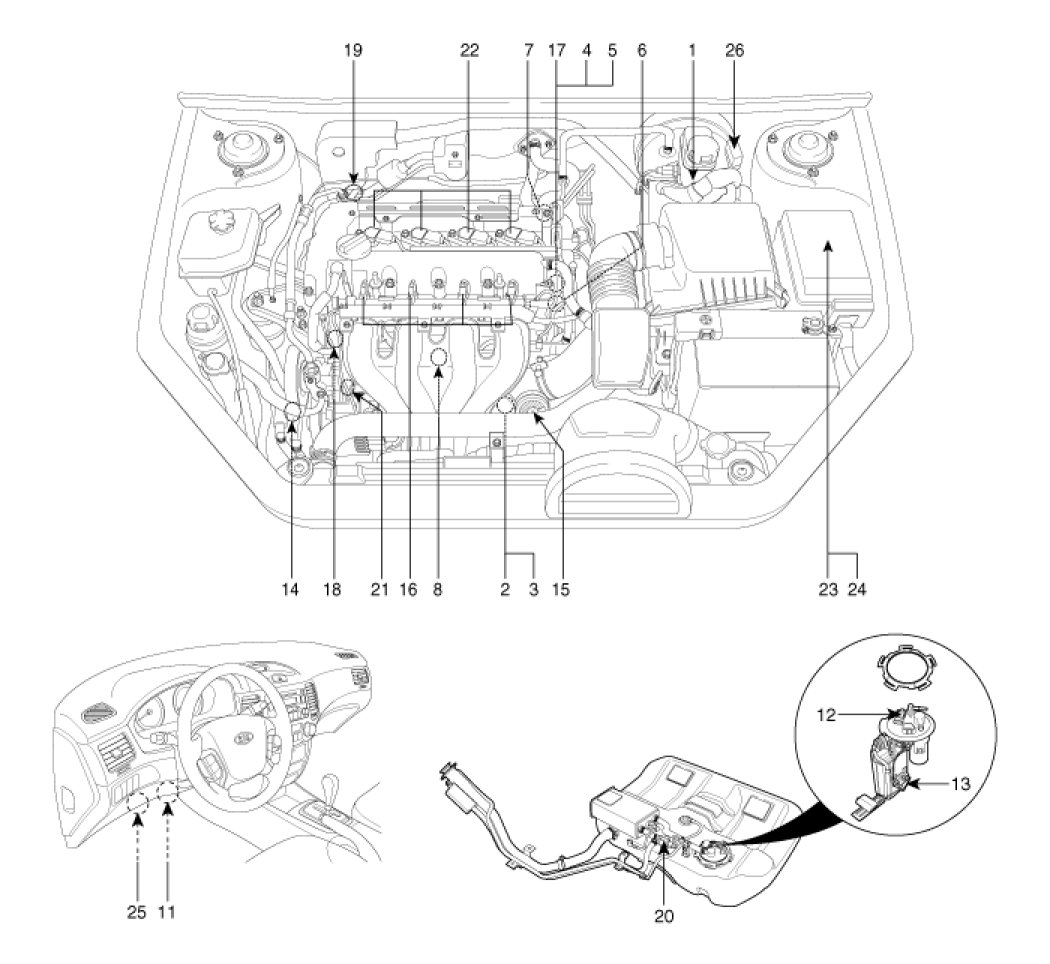 19 22 7 17 4 5 6 1 26

14 18 21 16 8 2 3 15 23 24

12

13

25 11

20