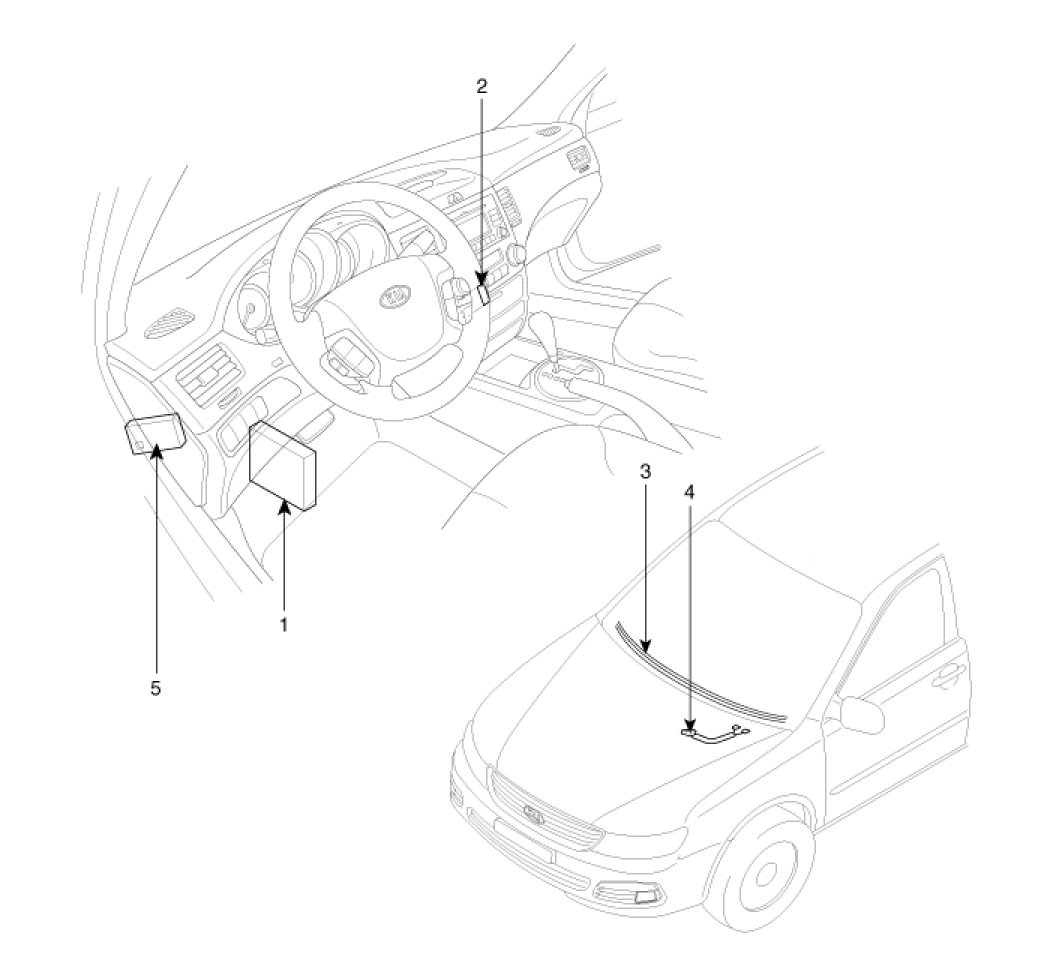 2
3
4
1
5