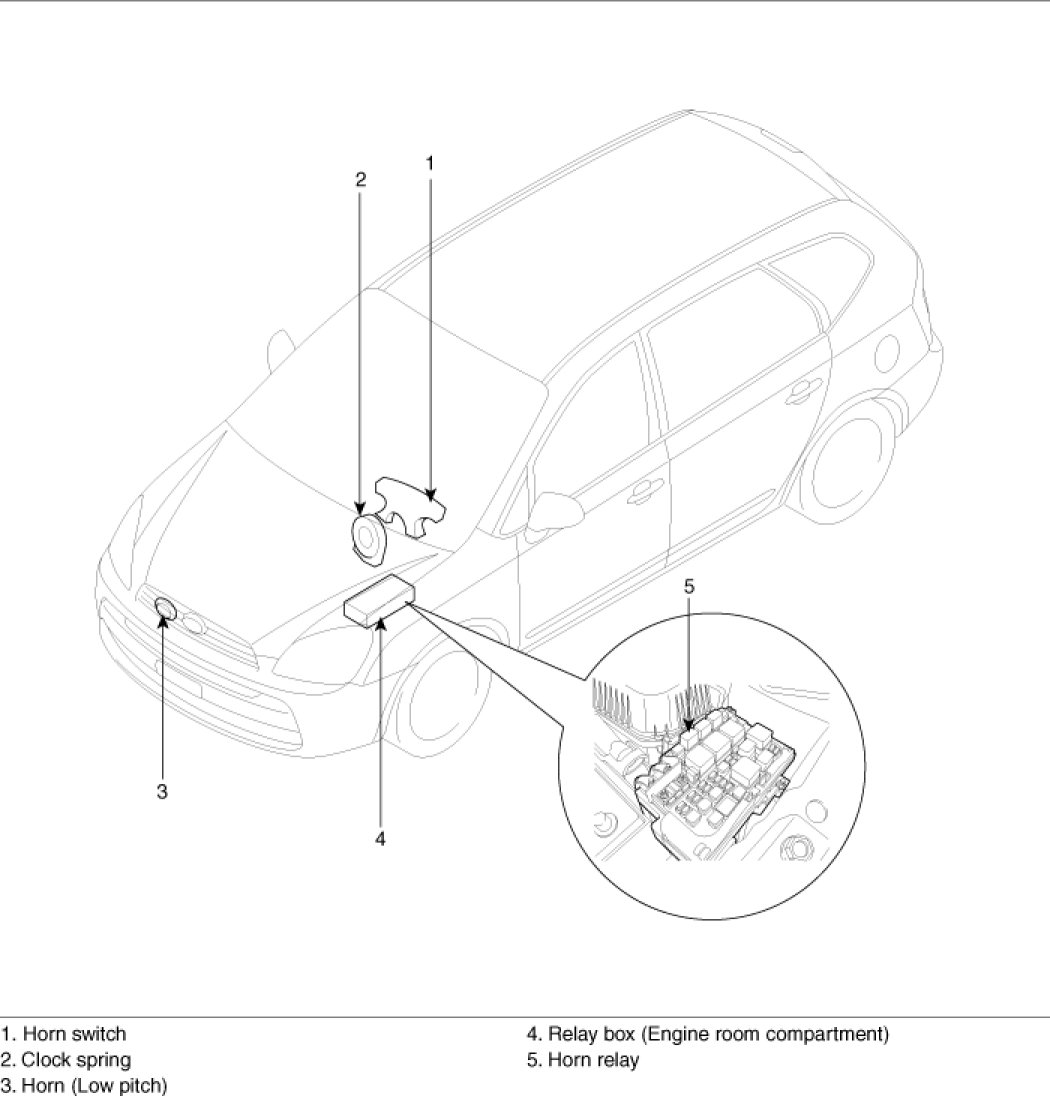 2
1
5
3
4

1. Horn switch
2. Clock spring
3. Horn (Low pitch)

4. Relay box (Engine room compartment)
5. Horn relay