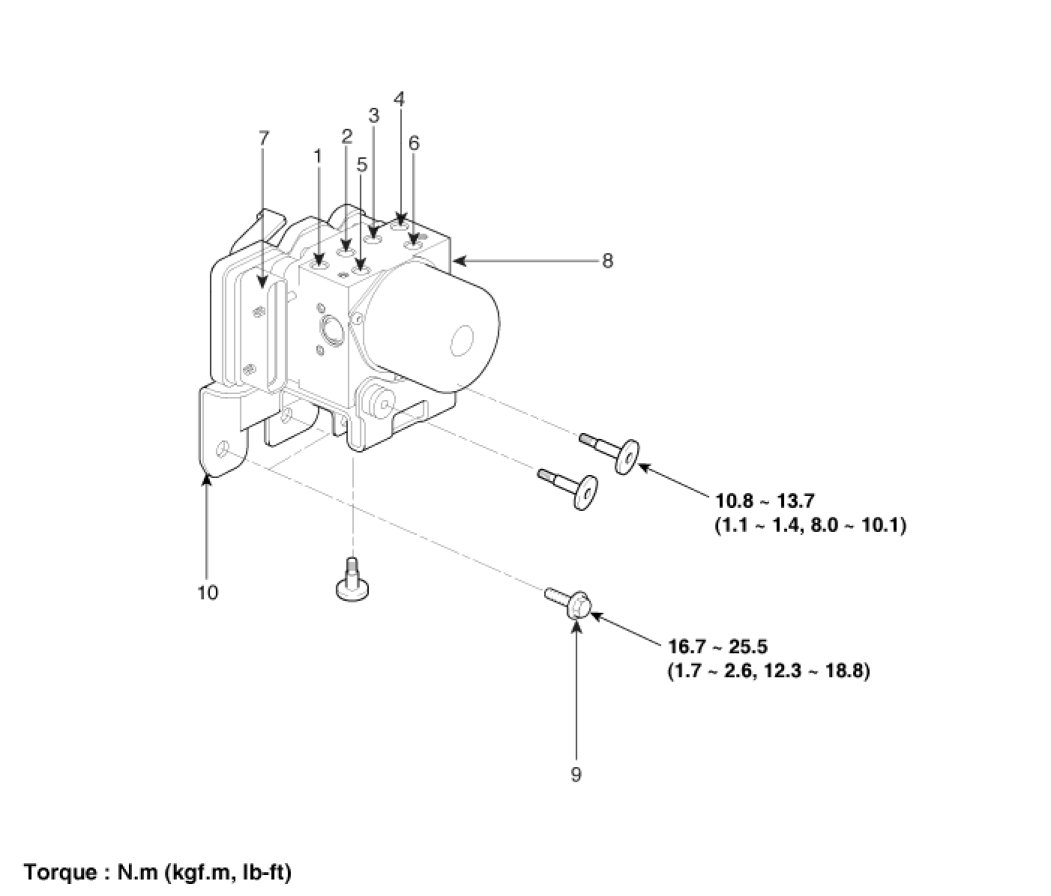 4
3
2
6
7
1
5
8
10.8 ~ 13.7
(1.1 ~ 1.4, 8.0 ~ 10.1)
10
16.7 ~ 25.5
(1.7 ~ 2.6, 12.3 ~ 18.8)
9

Torque : N.m (kgf.m, lb-ft)