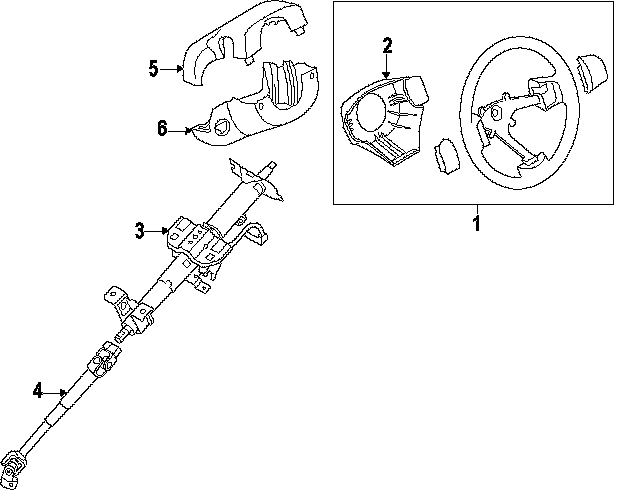 5
6
2
1
3
4