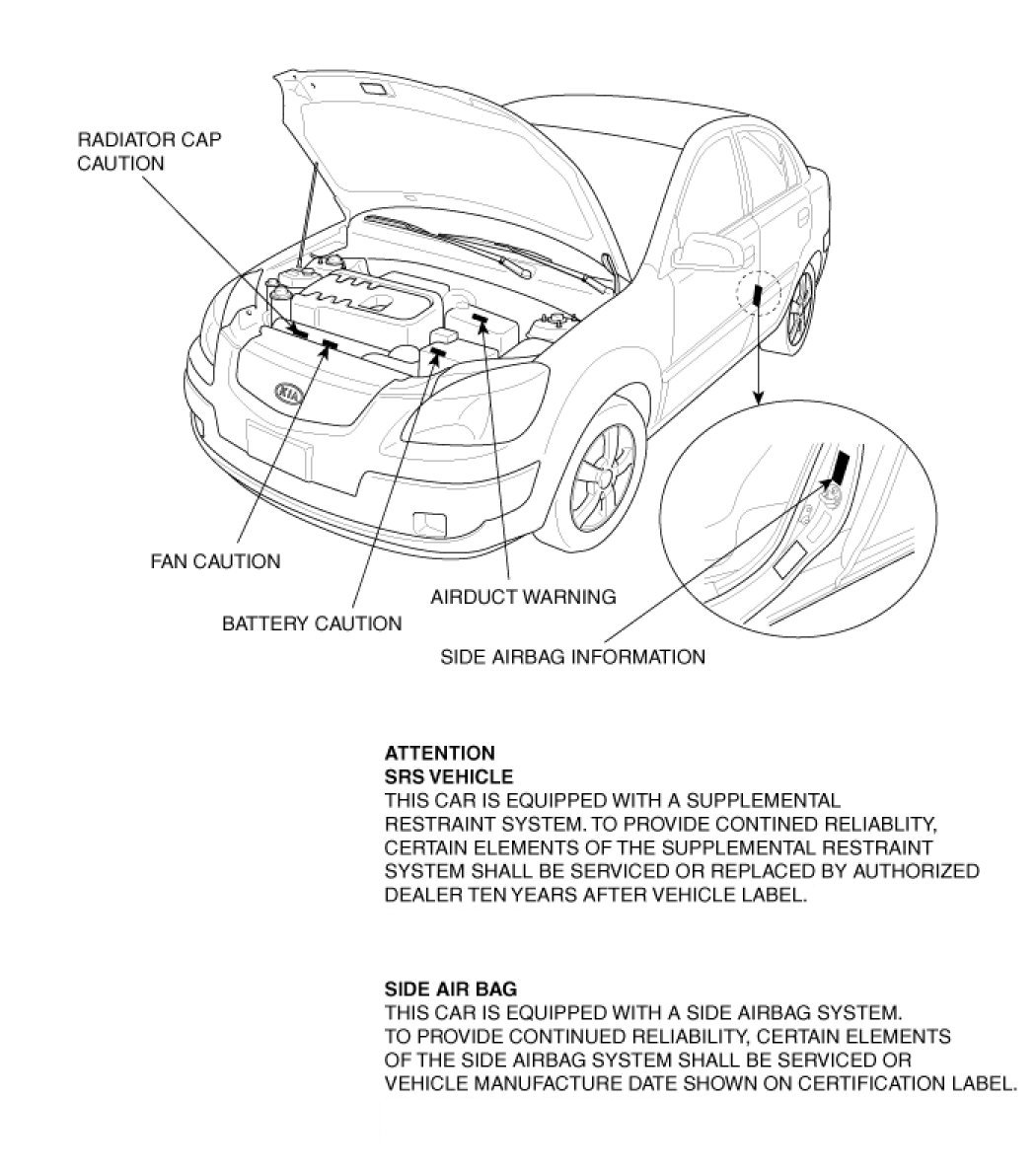 RADIATOR CAP CAUTION

KIA

FAN CAUTION

BATTERY CAUTION

AIRDUCT WARNING

SIDE AIRBAG INFORMATION

ATTENTION
SRS VEHICLE
THIS CAR IS EQUIPPED WITH A SUPPLEMENTAL RESTRAINT SYSTEM. TO PROVIDE CONTINED RELIABLITY, CERTAIN ELEMENTS OF THE SUPPLEMENTAL RESTRAINT SYSTEM SHALL BE SERVICED OR REPLACED BY AUTHORIZED DEALER TEN YEARS AFTER VEHICLE LABEL.

SIDE AIR BAG
THIS CAR IS EQUIPPED WITH A SIDE AIRBAG SYSTEM. TO PROVIDE CONTINUED RELIABILITY, CERTAIN ELEMENTS OF THE SIDE AIRBAG SYSTEM SHALL BE SERVICED OR VEHICLE MANUFACTURE DATE SHOWN ON CERTIFICATION LABEL.