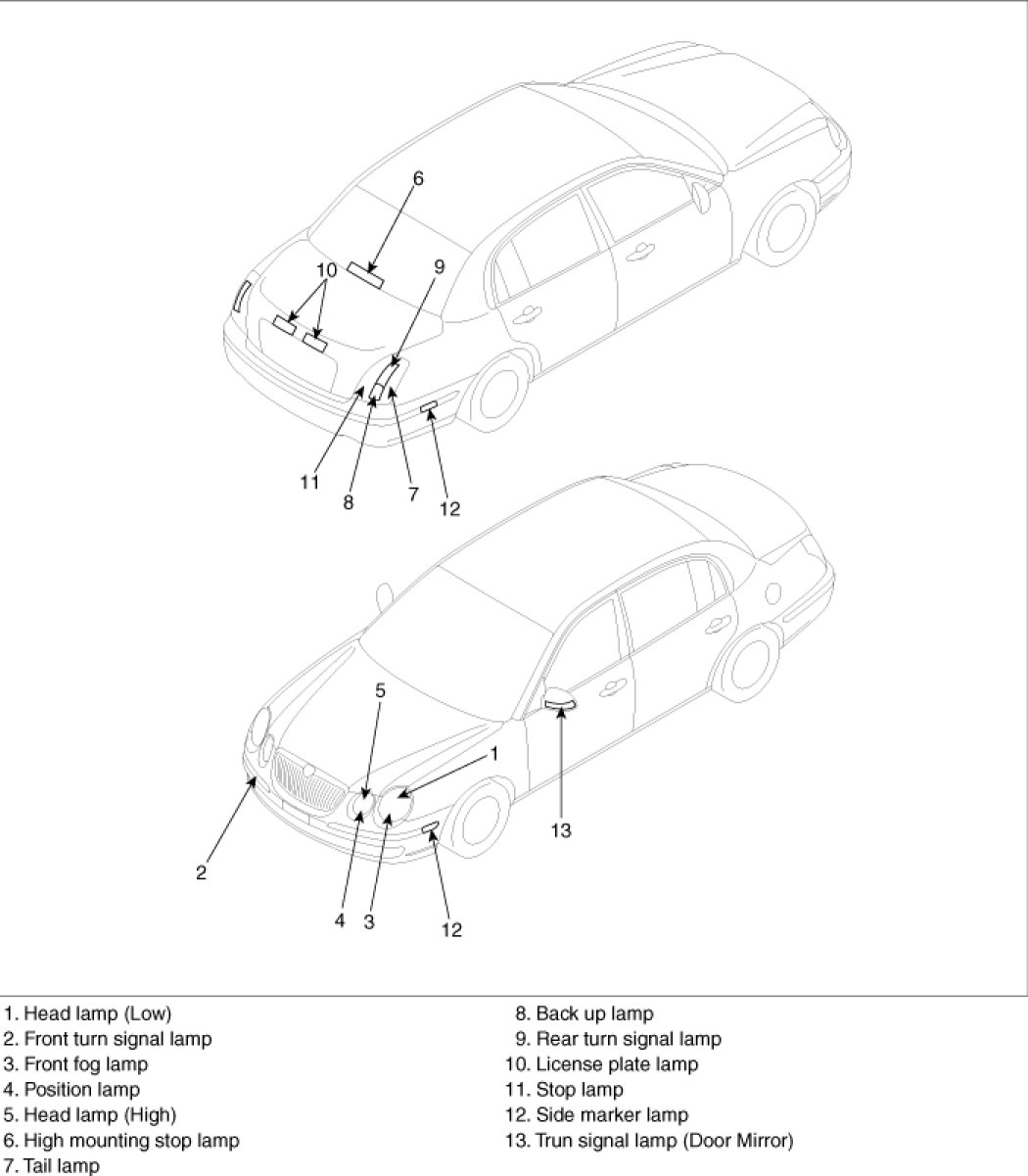 6
10
9
11
8
7
12
5
1
13
2
4
3
12

1. Head lamp (Low)
2. Front turn signal lamp
3. Front fog lamp
4. Position lamp
5. Head lamp (High)
6. High mounting stop lamp
7. Tail lamp

8. Back up lamp
9. Rear turn signal lamp
10. License plate lamp
11. Stop lamp
12. Side marker lamp
13. Trun signal lamp (Door Mirror)