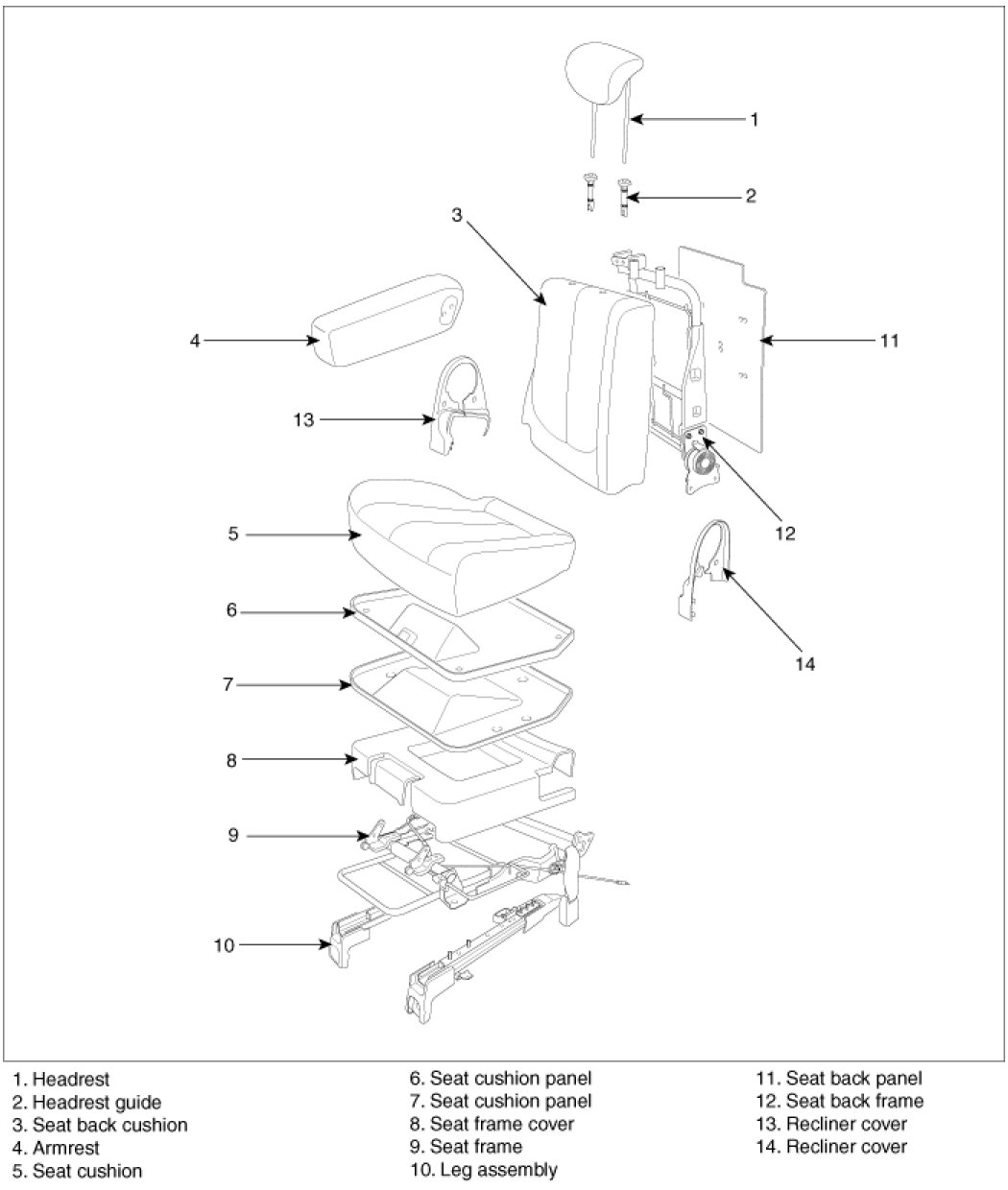 1
2
3
4
11
13
12
5
6
14
7
8
9
10

1. Headrest
2. Headrest guide
3. Seat back cushion
4. Armrest
5. Seat cushion

6. Seat cushion panel
7. Seat cushion panel
8. Seat frame cover
9. Seat frame
10. Leg assembly

11. Seat back panel
12. Seat back frame
13. Recliner cover
14. Recliner cover