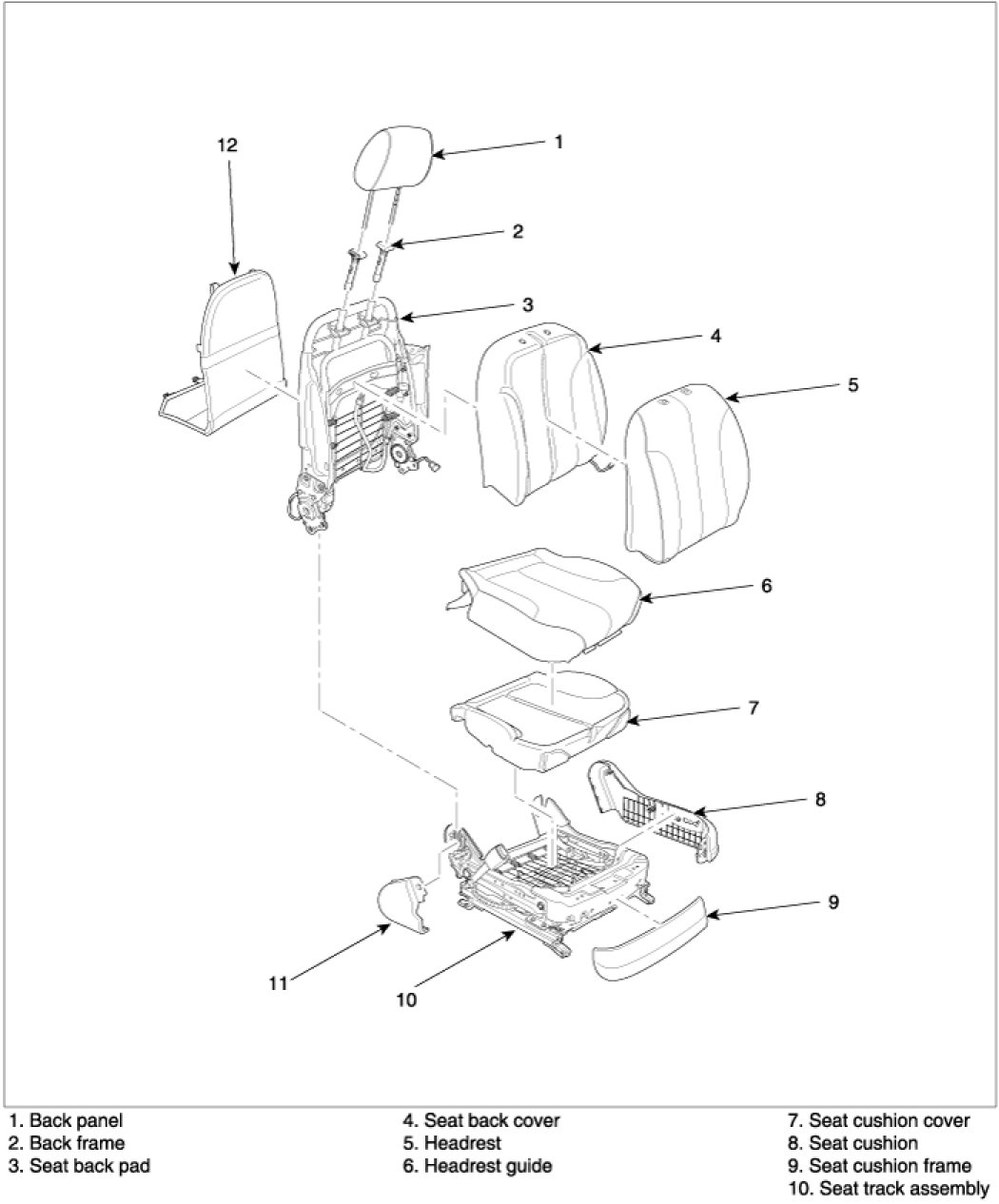 12
1
2
3
4
5
6
7
8
9
11
10

1. Back panel
2. Back frame
3. Seat back pad

4. Seat back cover
5. Headrest
6. Headrest guide

7. Seat cushion cover
8. Seat cushion
9. Seat cushion frame
10. Seat track assembly