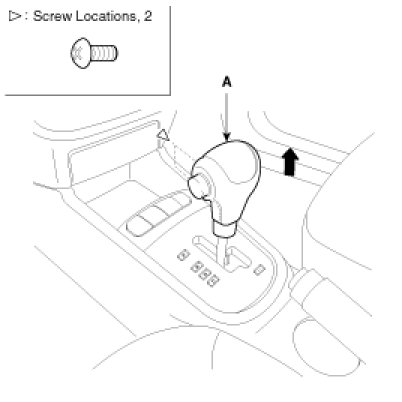 ▷ : Screw Locations, 2

A