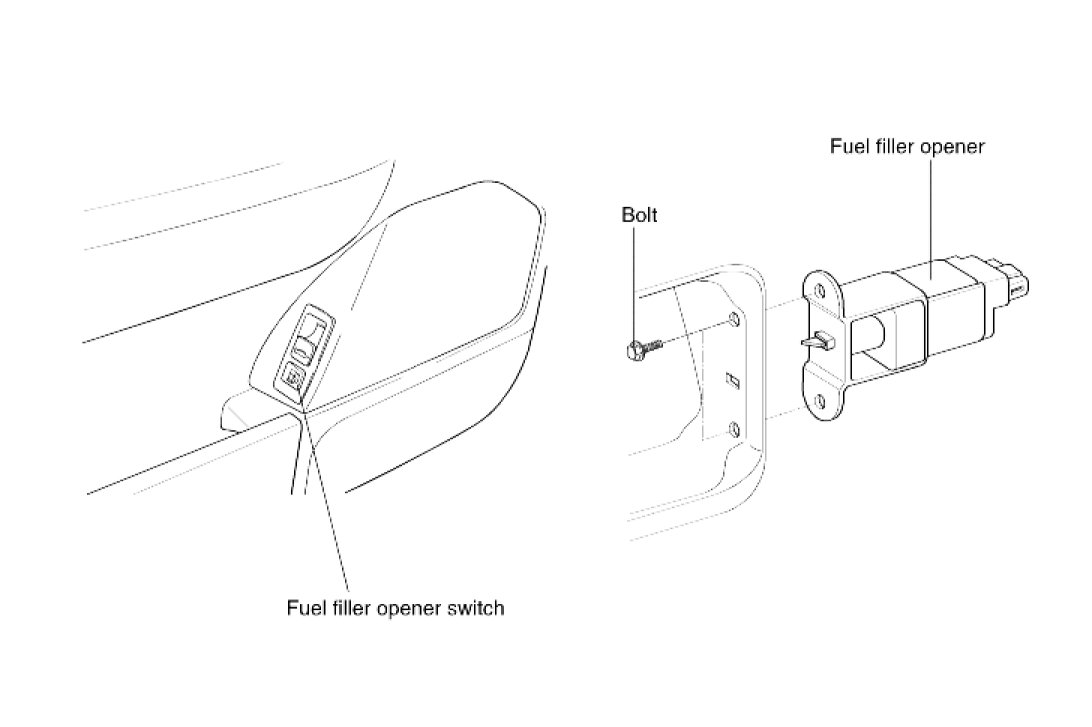 Fuel filler opener

Bolt

Fuel filler opener switch