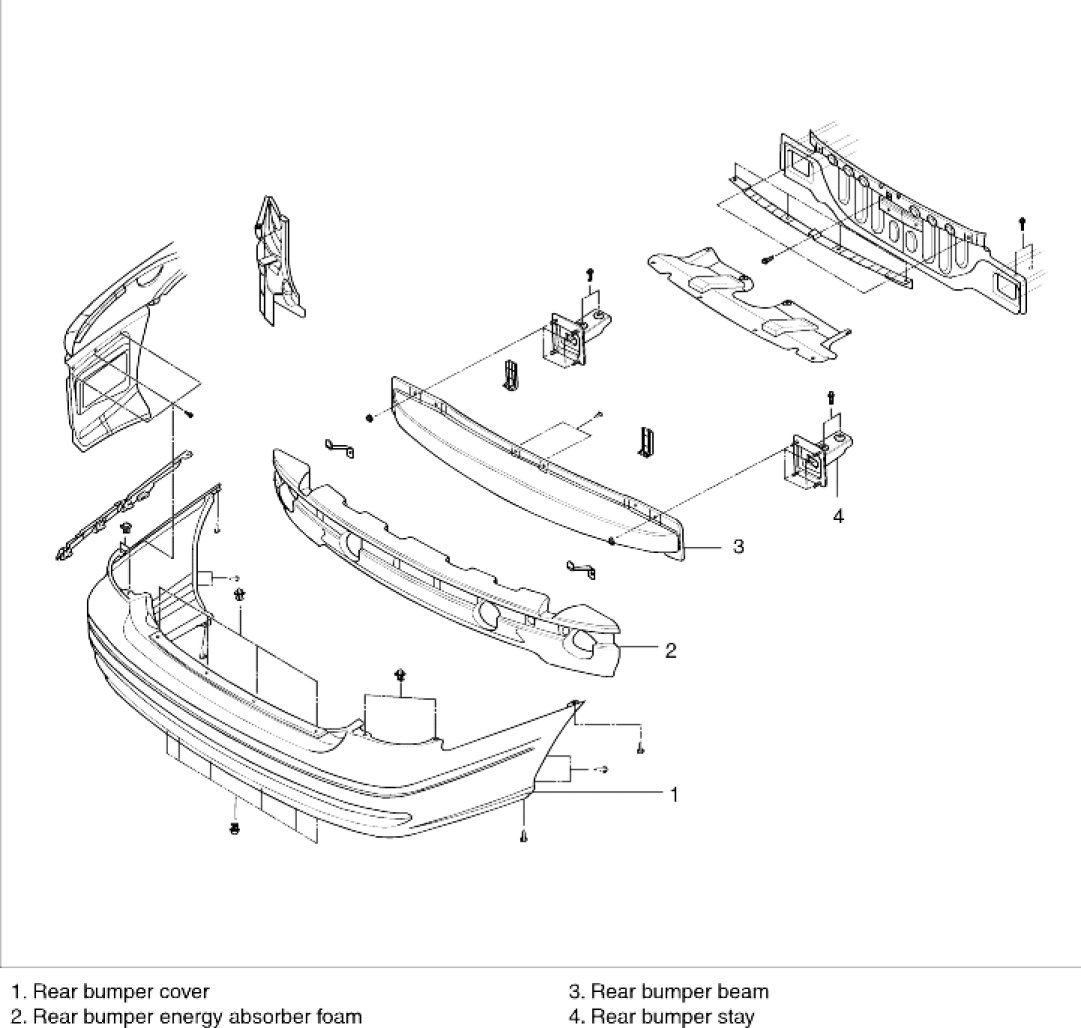 4

3

2

1

1. Rear bumper cover
2. Rear bumper energy absorber foam

3. Rear bumper beam
4. Rear bumper stay