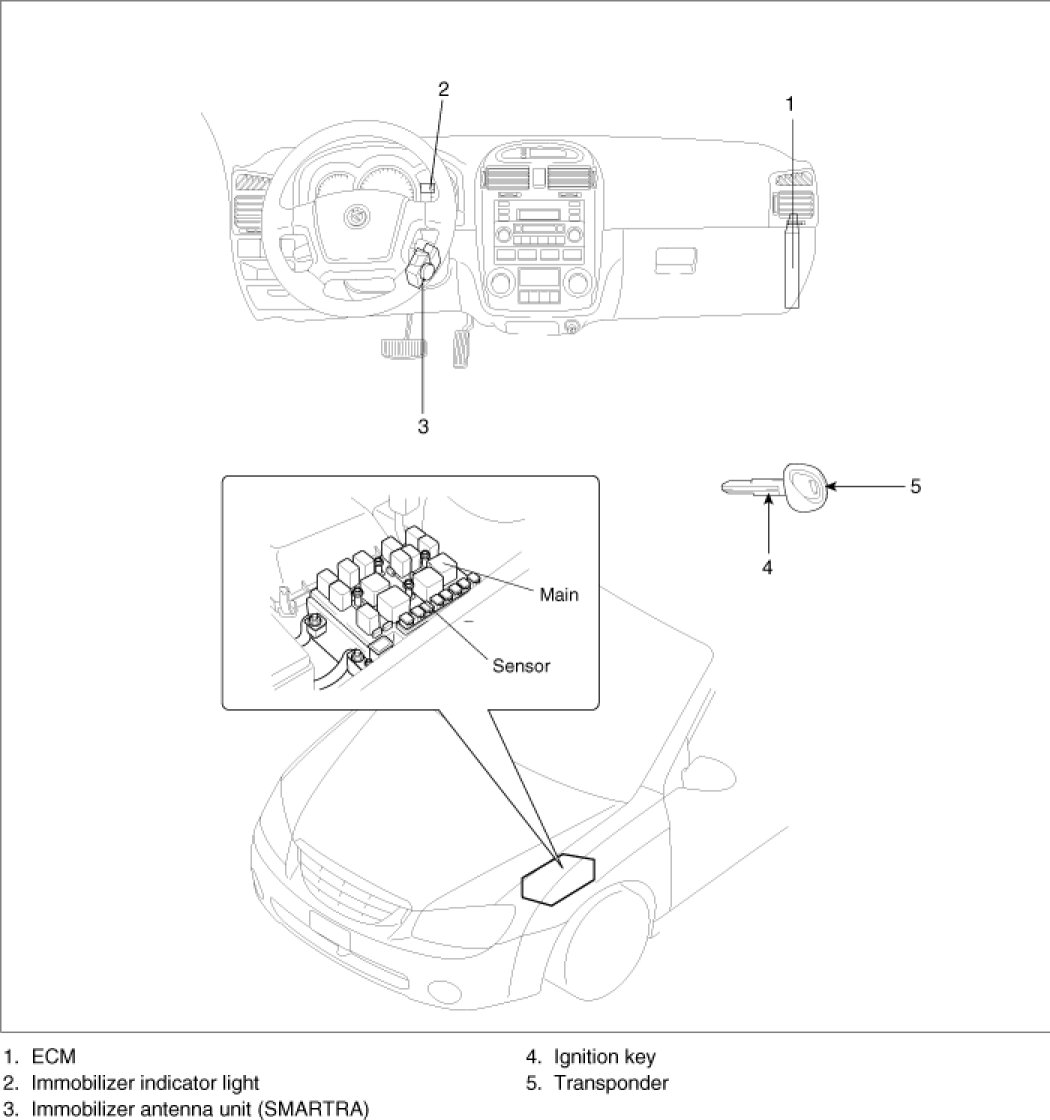 2

1

3

5

4

Main

Sensor

1. ECM
2. Immobilizer indicator light
3. Immobilizer antenna unit (SMARTRA)

4. Ignition key
5. Transponder