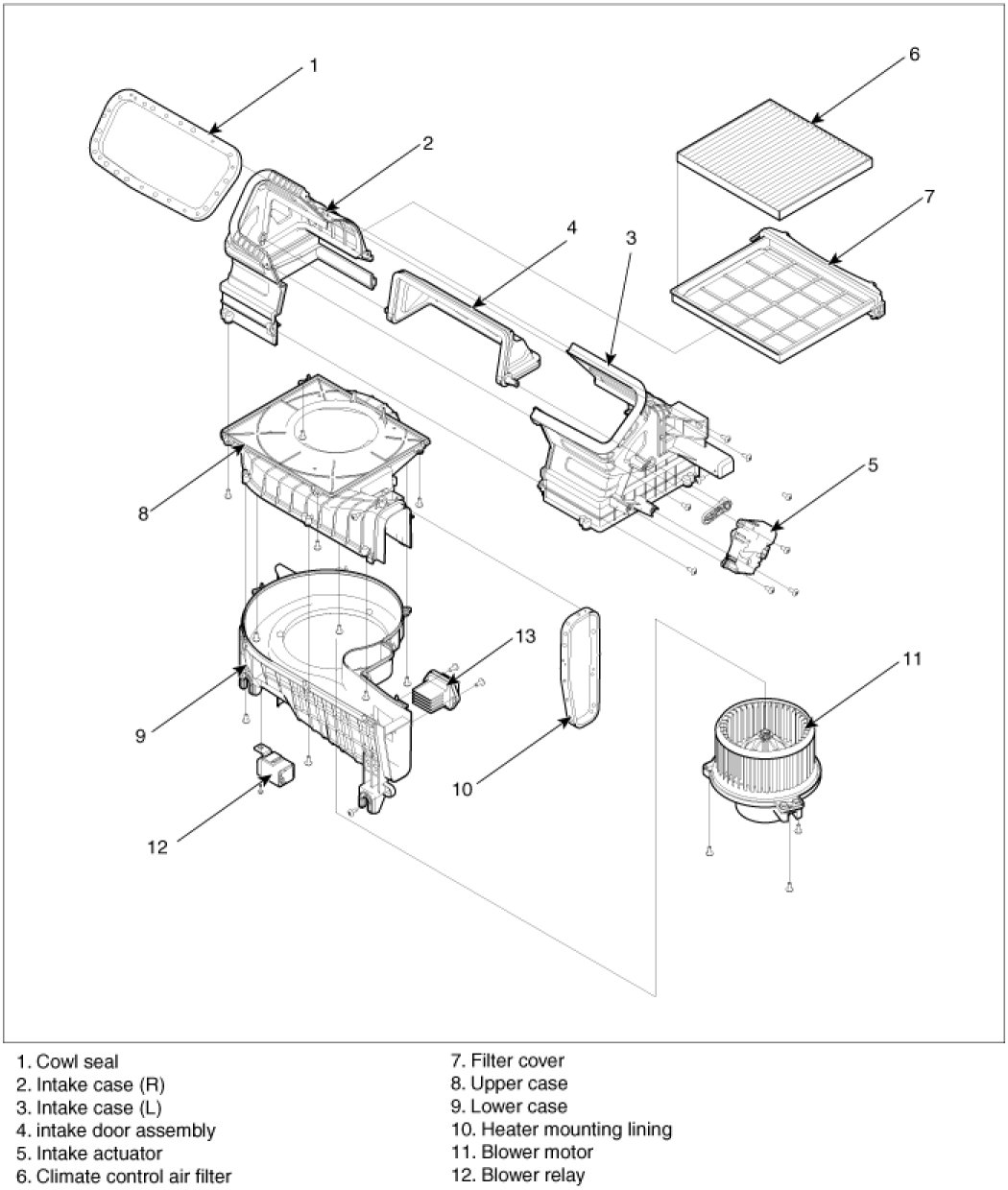 1
2
6
7
4
3
5
8
13
11
9
10
12

1. Cowl seal
2. Intake case (R)
3. Intake case (L)
4. intake door assembly
5. Intake actuator
6. Climate control air filter

7. Filter cover
8. Upper case
9. Lower case
10. Heater mounting lining
11. Blower motor
12. Blower relay