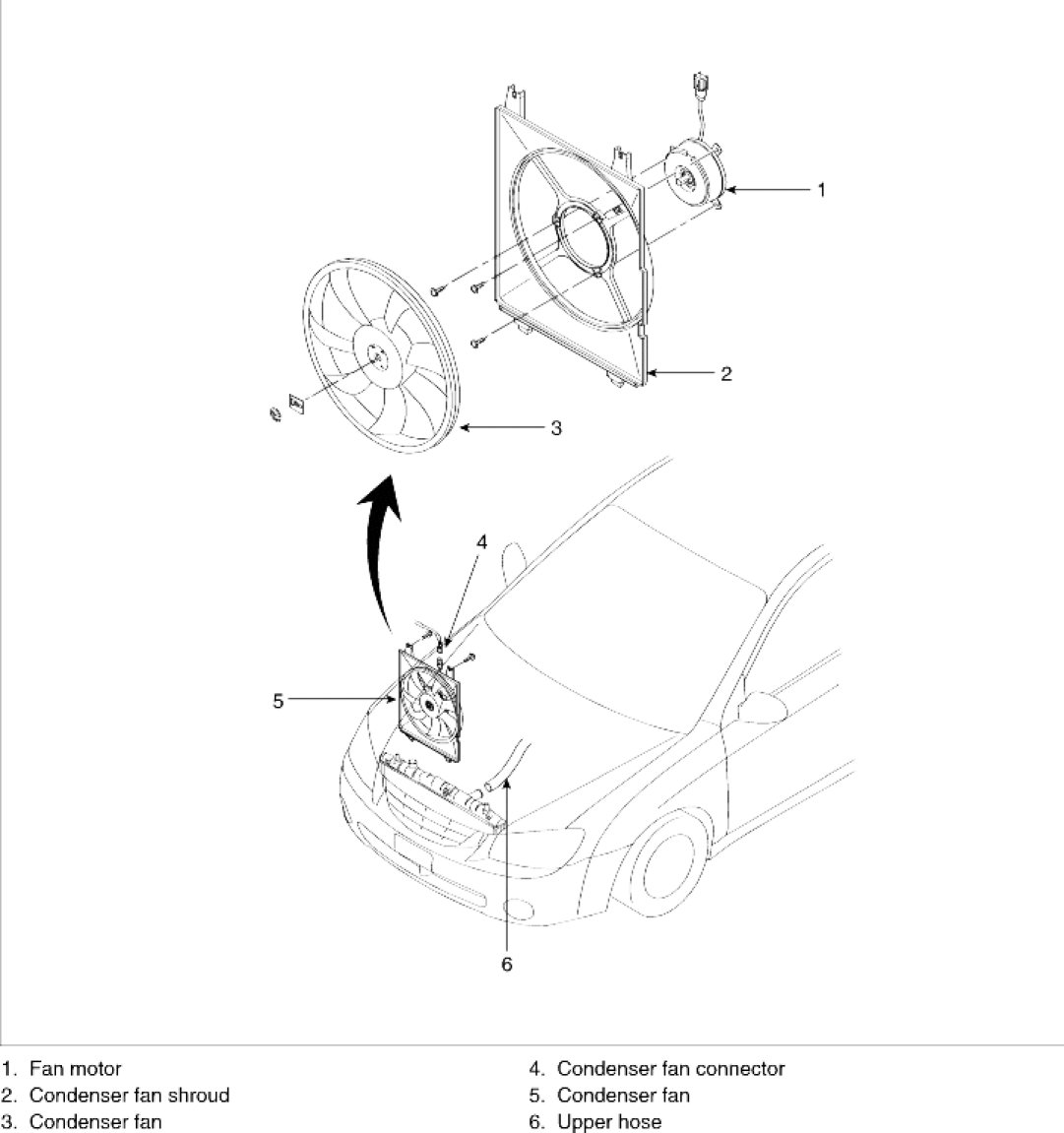 1
2
3
4
5
6

1. Fan motor
2. Condenser fan shroud
3. Condenser fan

4. Condenser fan connector
5. Condenser fan
6. Upper hose