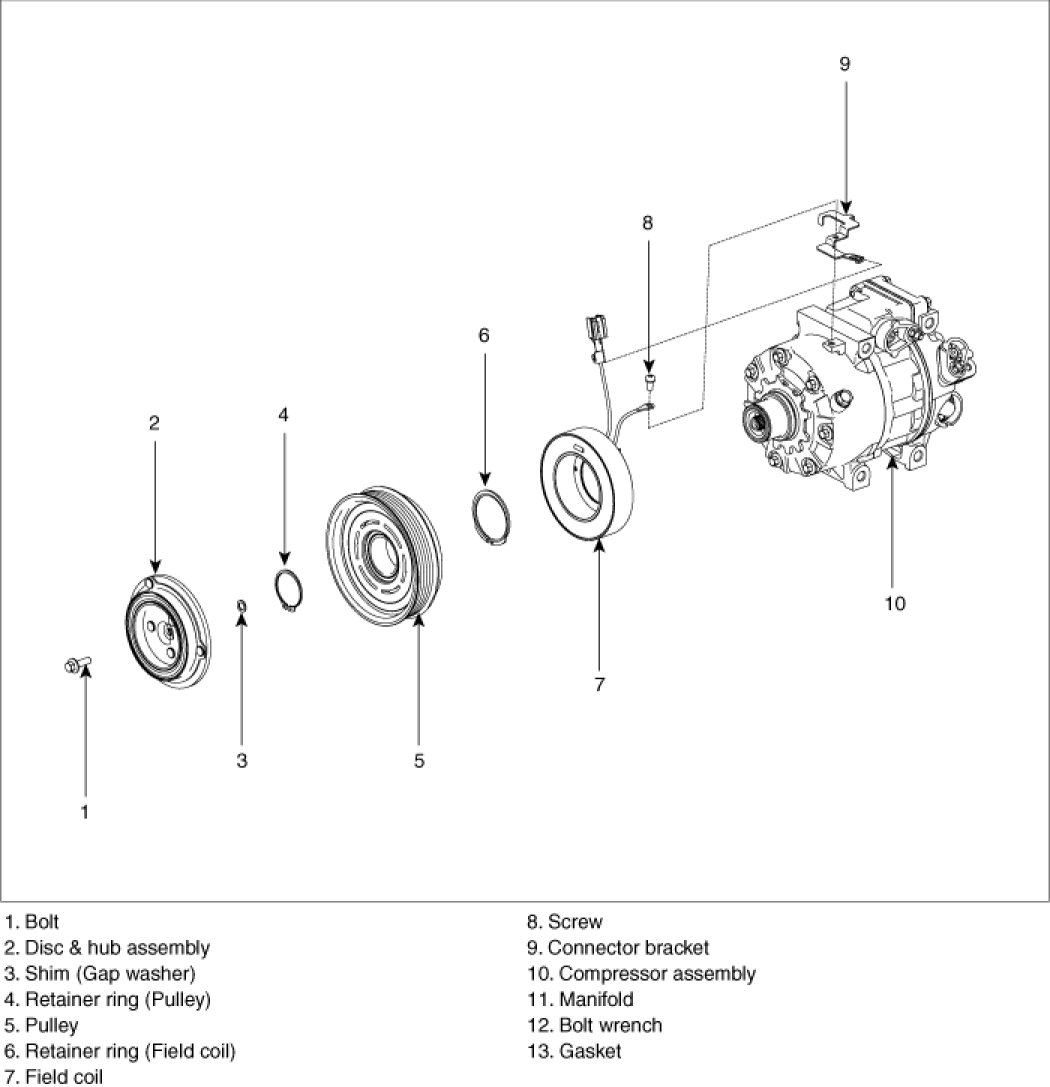 9

8

6

2

4

10

7

3

5

1

1. Bolt
2. Disc & hub assembly
3. Shim (Gap washer)
4. Retainer ring (Pulley)
5. Pulley
6. Retainer ring (Field coil)
7. Field coil

8. Screw
9. Connector bracket
10. Compressor assembly
11. Manifold
12. Bolt wrench
13. Gasket