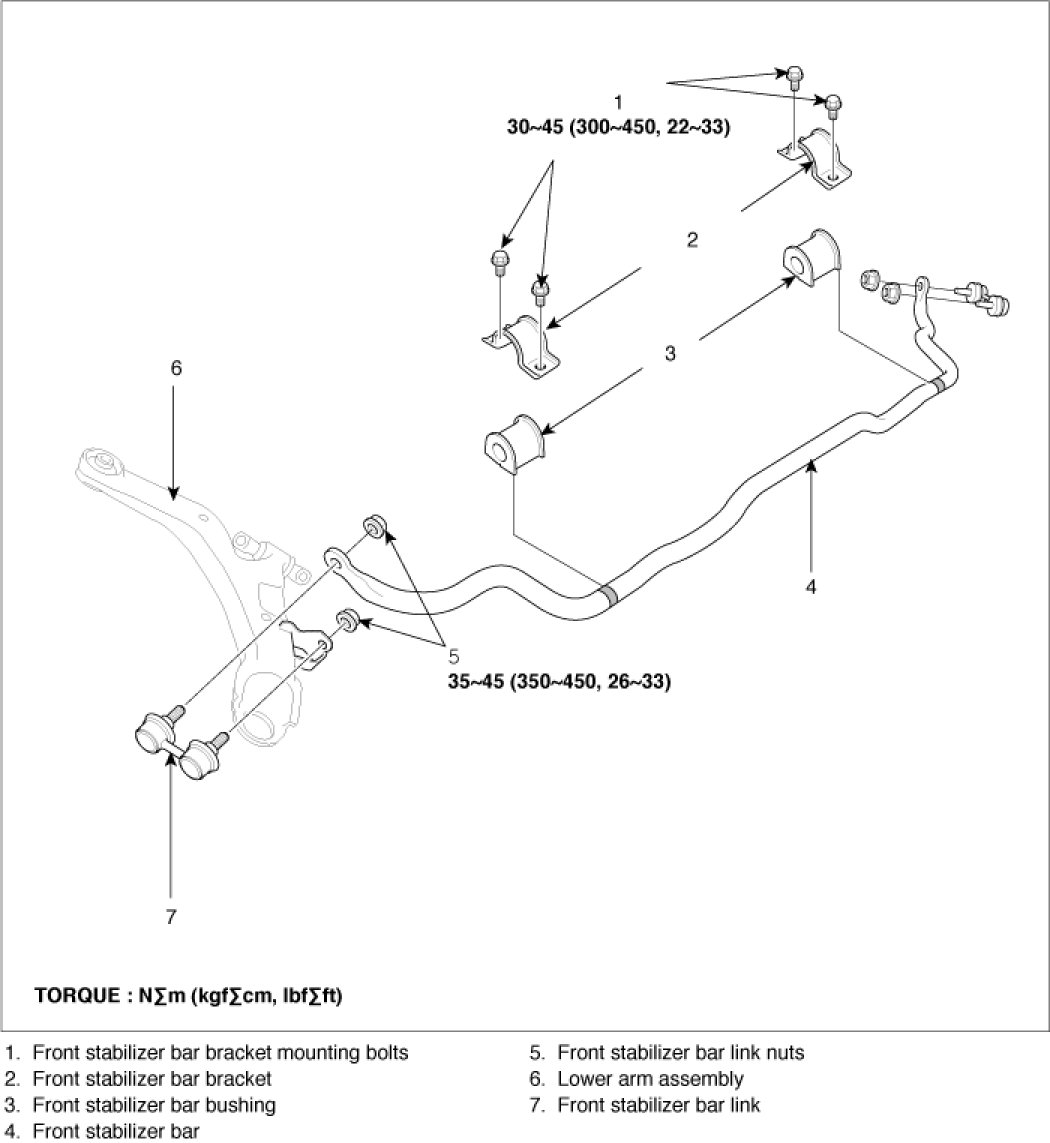 1
30~45 (300~450, 22~33)

2

3

6

4

5
35~45 (350~450, 26~33)

7

TORQUE : N∑m (kgf∑cm, lbf∑ft)

1. Front stabilizer bar bracket mounting bolts
2. Front stabilizer bar bracket
3. Front stabilizer bar bushing
4. Front stabilizer bar

5. Front stabilizer bar link nuts
6. Lower arm assembly
7. Front stabilizer bar link