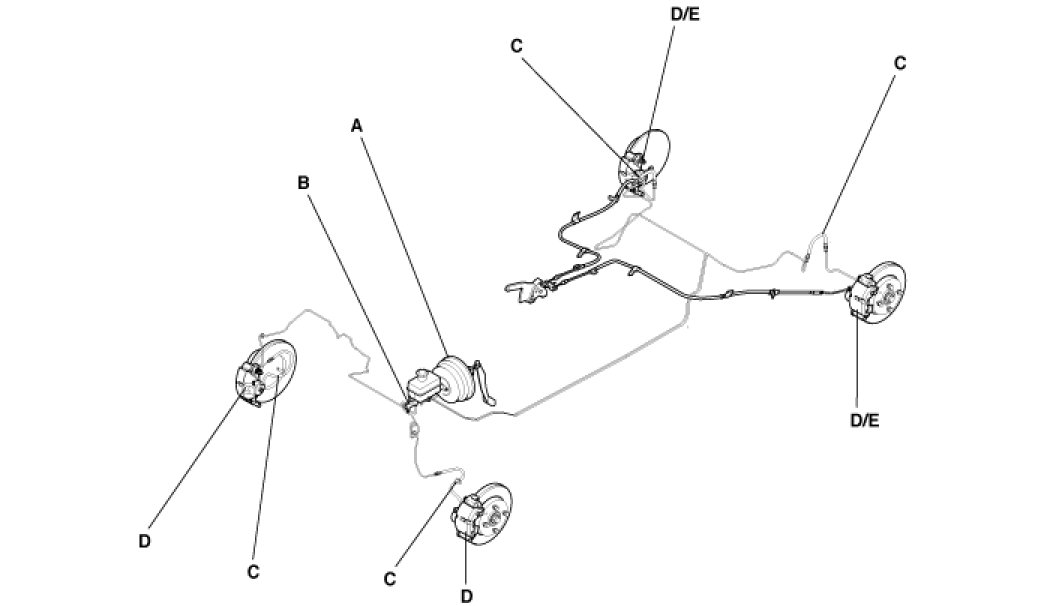 D/E
C
C
A
B
D/E
D
C
C
D