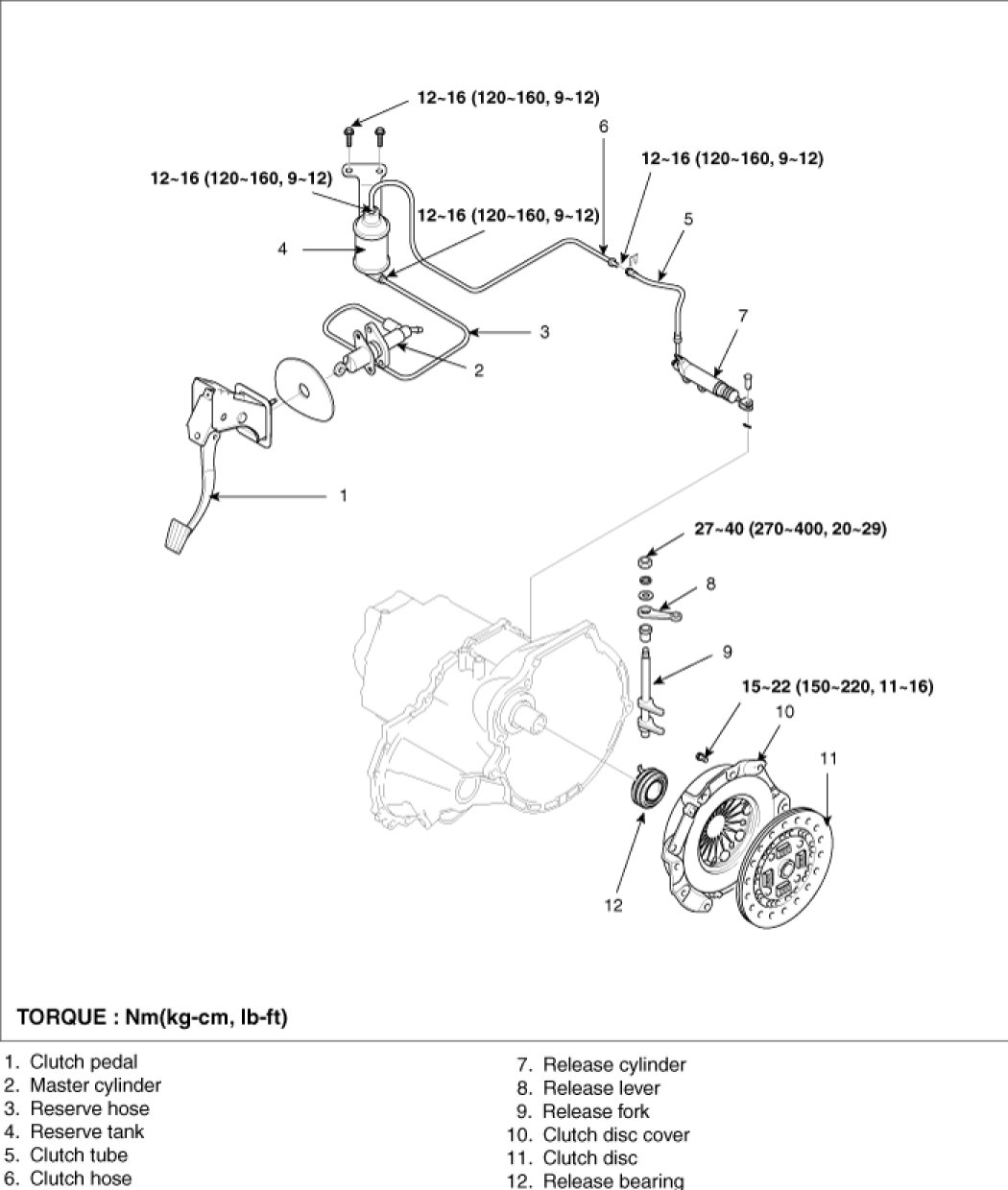 12~16 (120~160, 9~12)

6

12~16 (120~160, 9~12)

12~16 (120~160, 9~12)

12~16 (120~160, 9~12)

5

4

7

3

2

1

27~40 (270~400, 20~29)

8

9

15~22 (150~220, 11~16)

10

11

12

TORQUE : Nm(kg-cm, lb-ft)

1. Clutch pedal
2. Master cylinder
3. Reserve hose
4. Reserve tank
5. Clutch tube
6. Clutch hose

7. Release cylinder
8. Release lever
9. Release fork
10. Clutch disc cover
11. Clutch disc
12. Release bearing