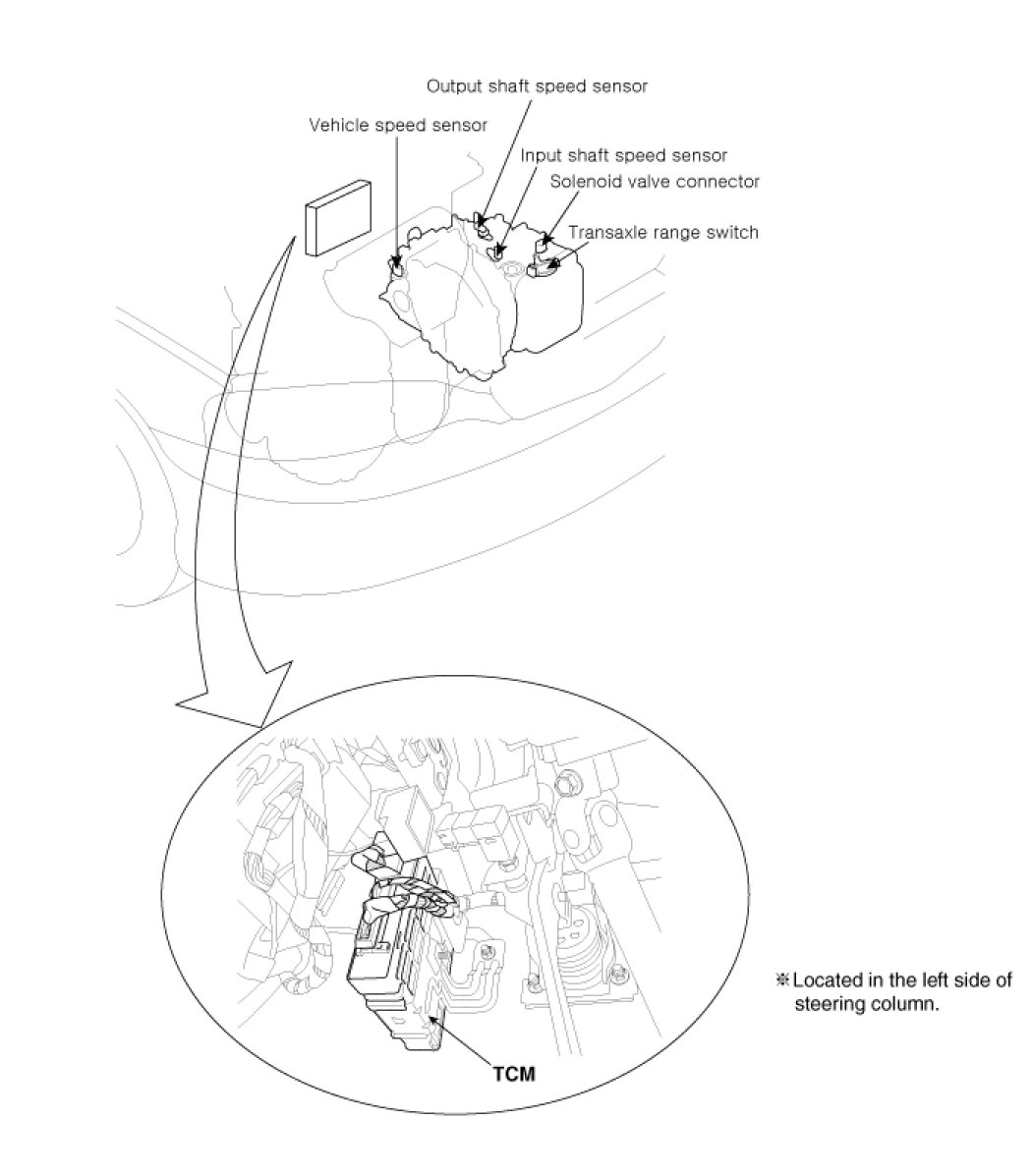 Output shaft speed sensor
Vehicle speed sensor
Input shaft speed sensor
Solenoid valve connector
Transaxle range switch

TCM

※Located in the left side of steering column.