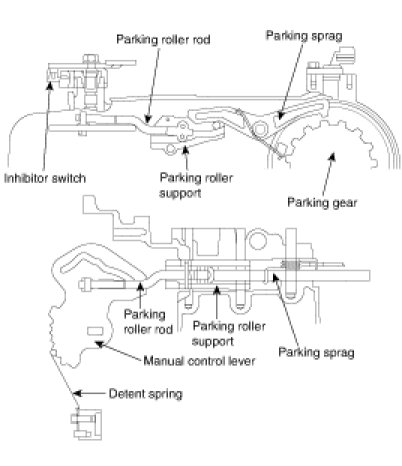 Parking roller rod

Parking sprag

Inhibitor switch

Parking roller support

Parking gear

Parking roller rod

Parking roller support

Parking sprag

Manual control lever

Detent spring