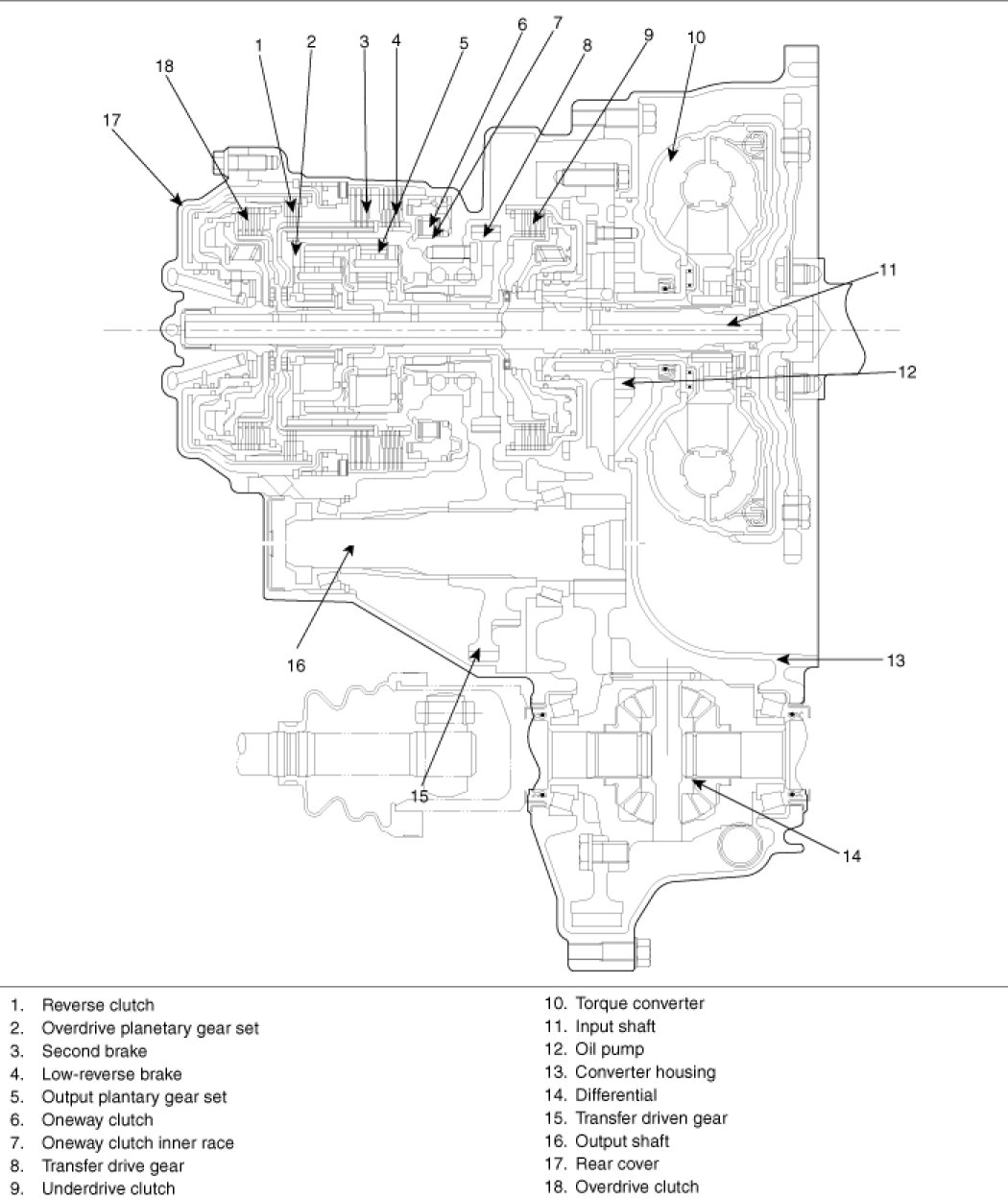 18
17
1
2
3
4
5
6
7
8
9
10
11
12
13
14
15
16

1. Reverse clutch
2. Overdrive planetary gear set
3. Second brake
4. Low-reverse brake
5. Output plantary gear set
6. Oneway clutch
7. Oneway clutch inner race
8. Transfer drive gear
9. Underdrive clutch

10. Torque converter
11. Input shaft
12. Oil pump
13. Converter housing
14. Differential
15. Transfer driven gear
16. Output shaft
17. Rear cover
18. Overdrive clutch