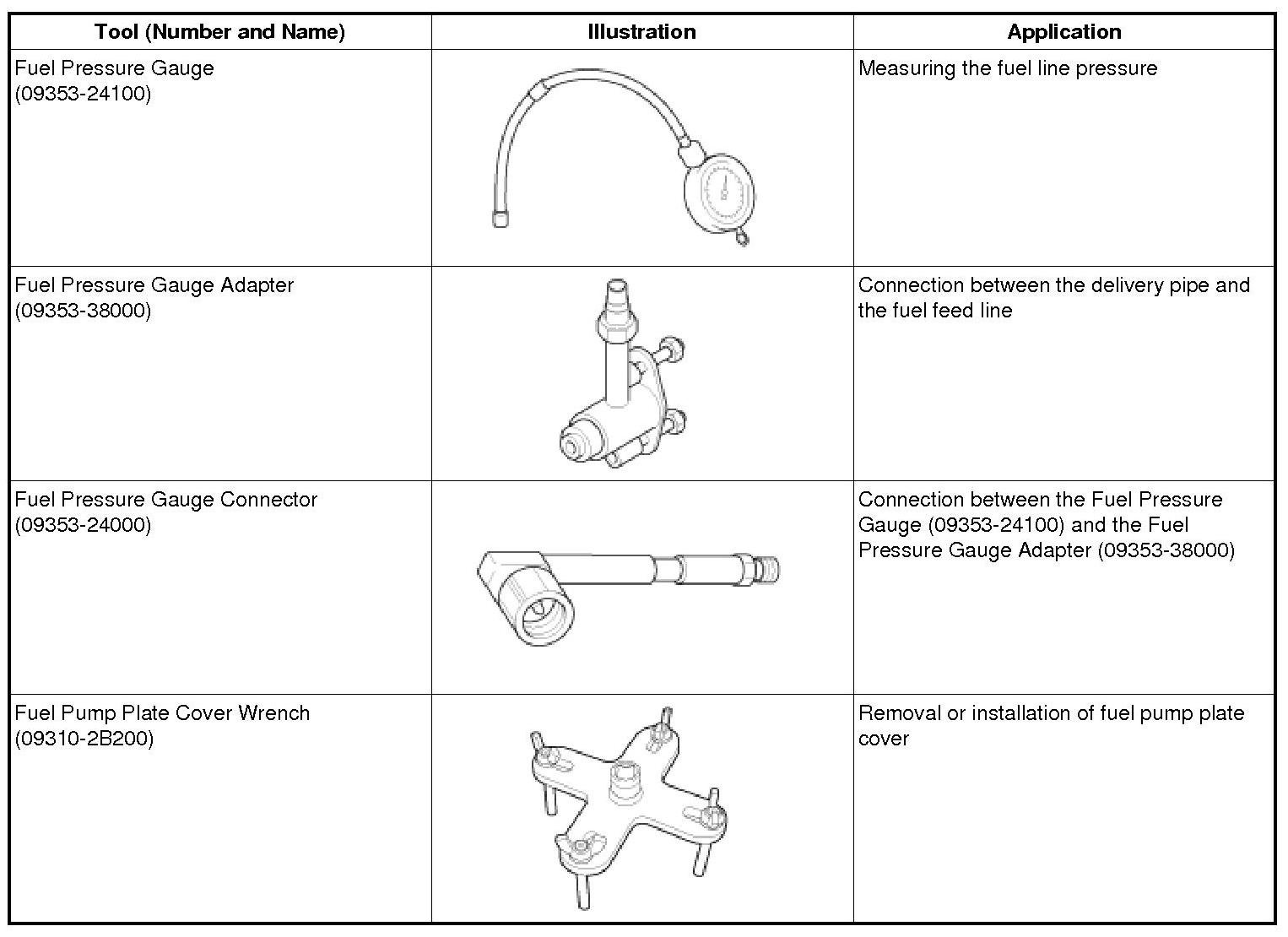 | Tool (Number and Name) | Illustration | Application |
|---|---|---|
| Fuel Pressure Gauge (09353-24100) | | Measuring the fuel line pressure |
| Fuel Pressure Gauge Adapter (09353-38000) | | Connection between the delivery pipe and the fuel feed line |
| Fuel Pressure Gauge Connector (09353-24000) | | Connection between the Fuel Pressure Gauge (09353-24100) and the Fuel Pressure Gauge Adapter (09353-38000) |
| Fuel Pump Plate Cover Wrench (09310-2B200) | | Removal or installation of fuel pump plate cover |