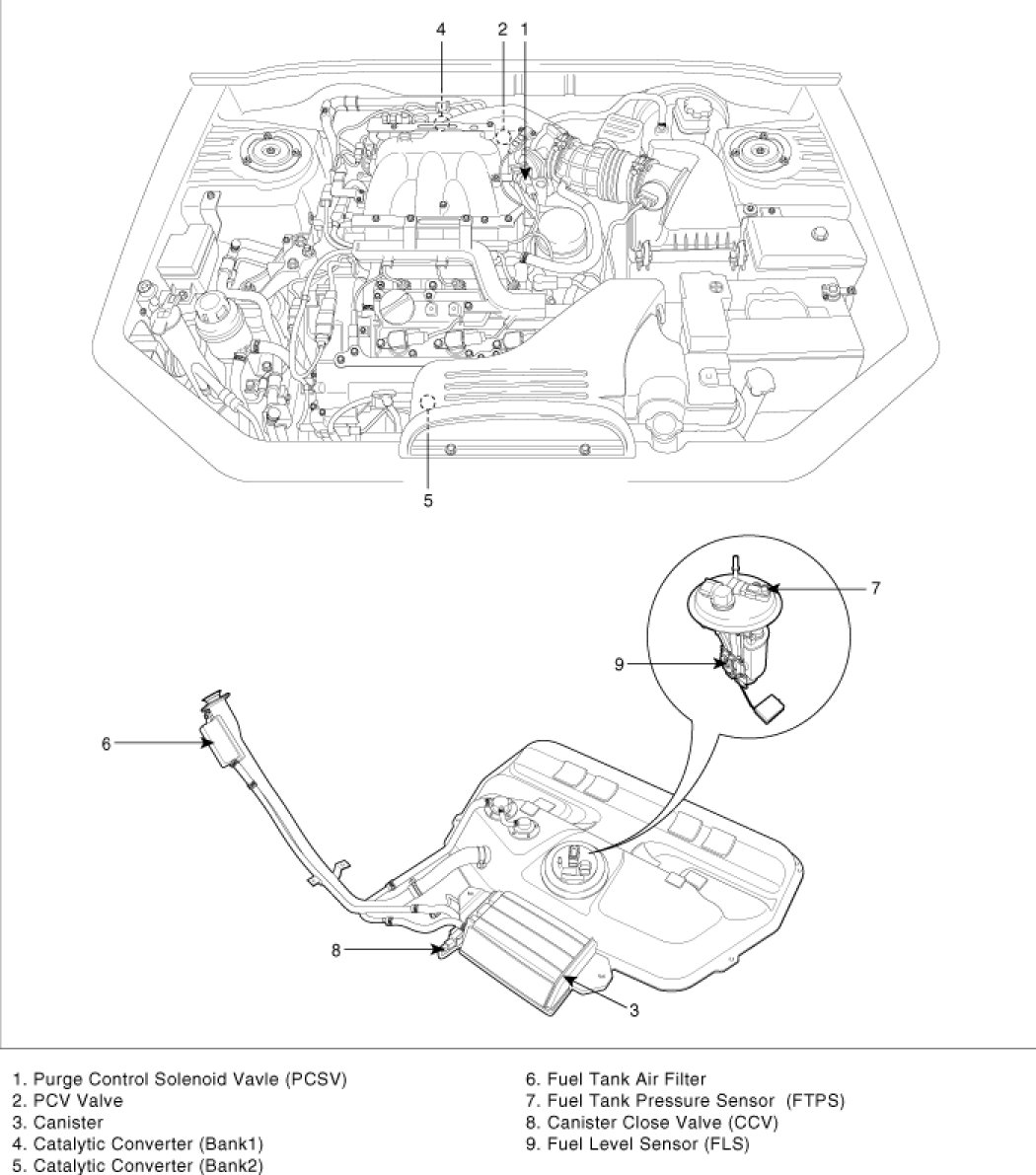 4 2 1

5

7

9

6

8

3

1. Purge Control Solenoid Vavle (PCSV)
2. PCV Valve
3. Canister
4. Catalytic Converter (Bank1)
5. Catalytic Converter (Bank2)

6. Fuel Tank Air Filter
7. Fuel Tank Pressure Sensor (FTPS)
8. Canister Close Valve (CCV)
9. Fuel Level Sensor (FLS)