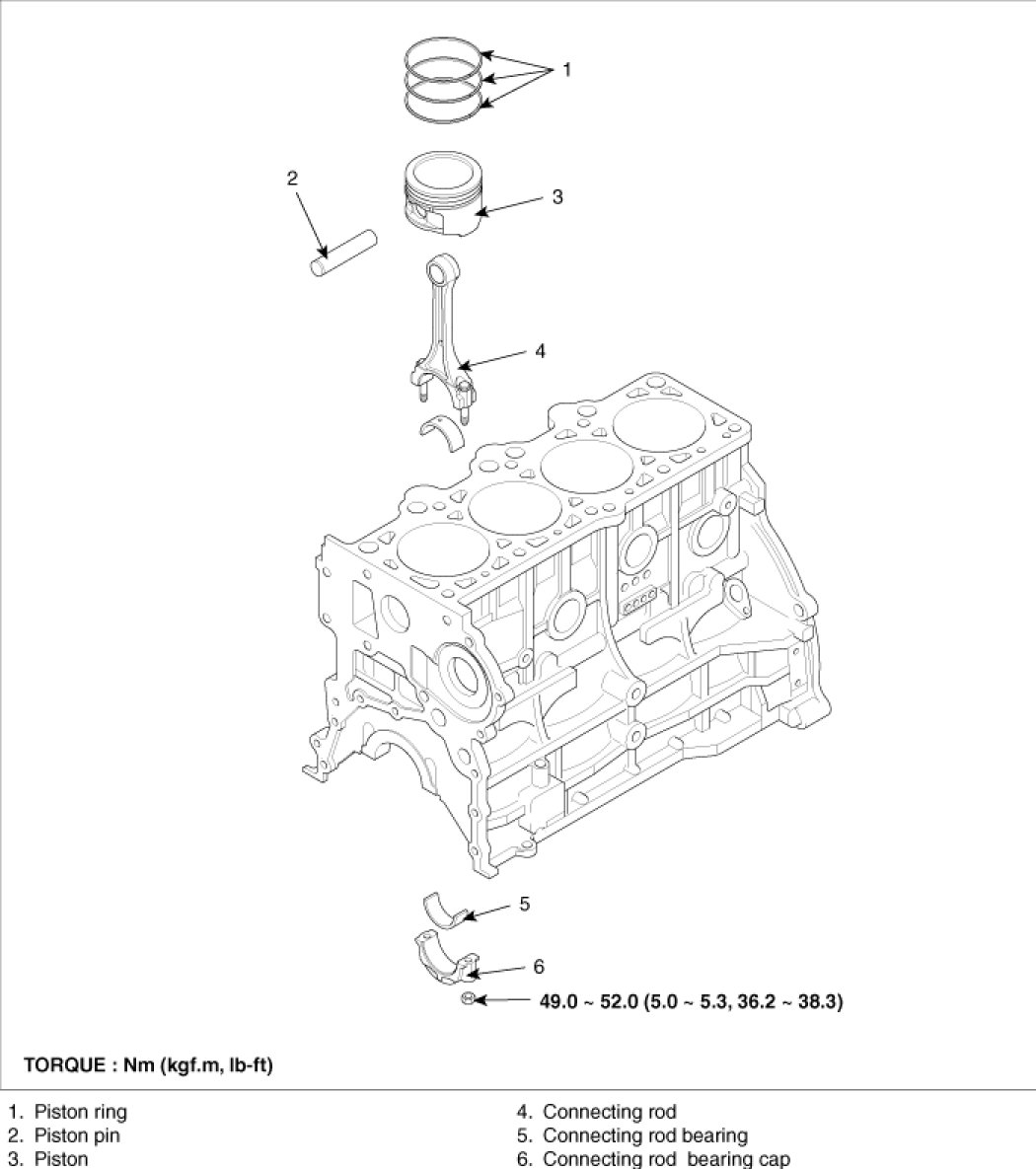 1

2

3

4

5

6

49.0 ~ 52.0 (5.0 ~ 5.3, 36.2 ~ 38.3)

TORQUE : Nm (kgf.m, lb-ft)

1. Piston ring
2. Piston pin
3. Piston

4. Connecting rod
5. Connecting rod bearing
6. Connecting rod bearing cap