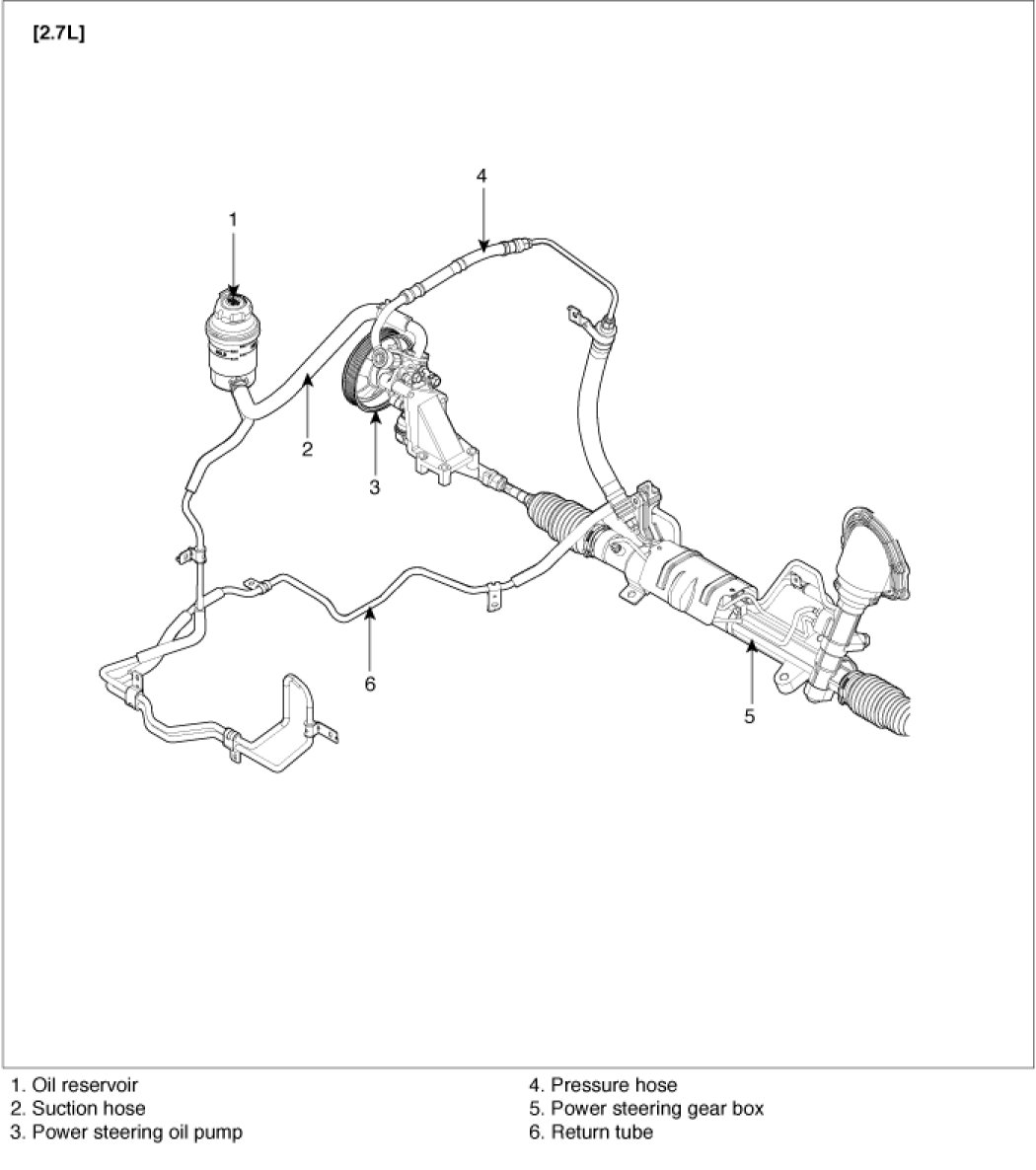 [2.7L]

4

1

2

3

6

5

1. Oil reservoir
2. Suction hose
3. Power steering oil pump

4. Pressure hose
5. Power steering gear box
6. Return tube