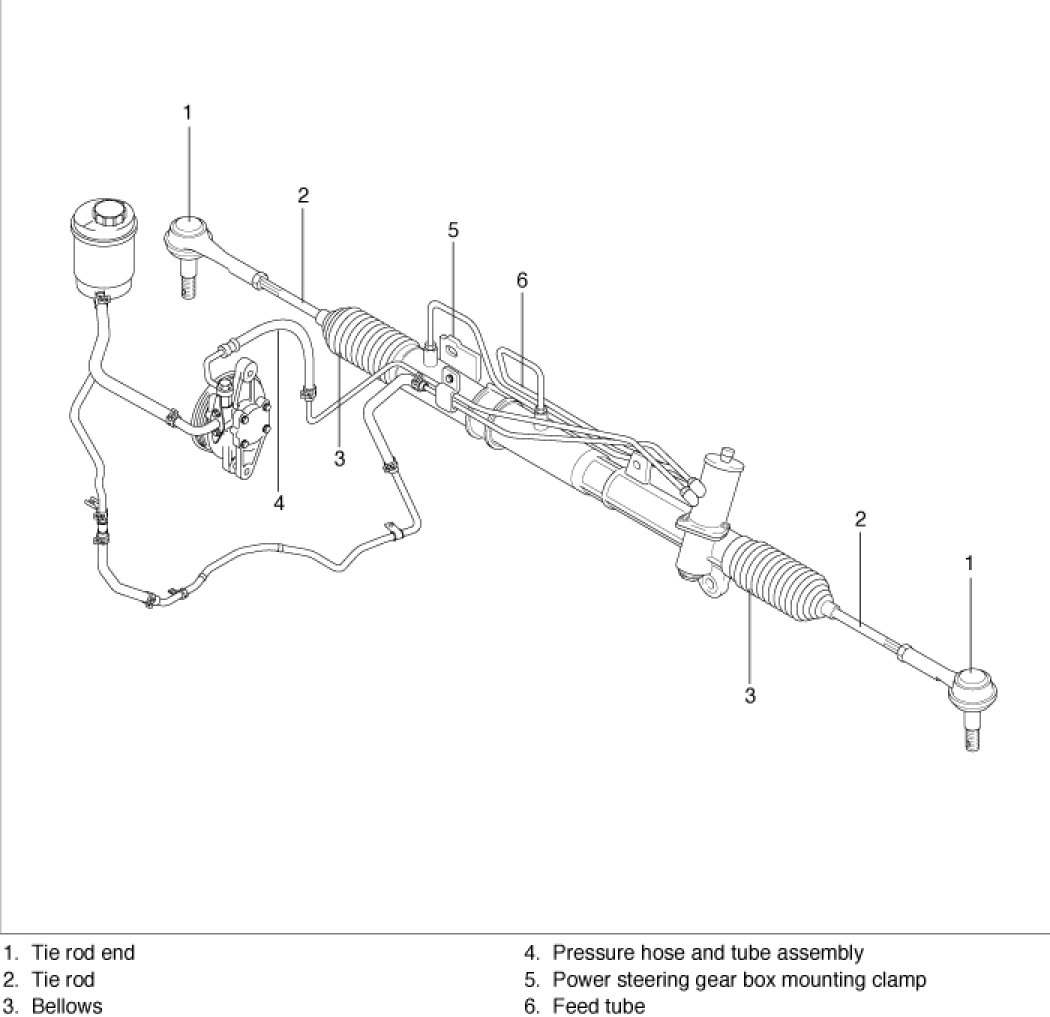 1
2
5
6
3
4
2
1
3

1. Tie rod end
2. Tie rod
3. Bellows

4. Pressure hose and tube assembly
5. Power steering gear box mounting clamp
6. Feed tube