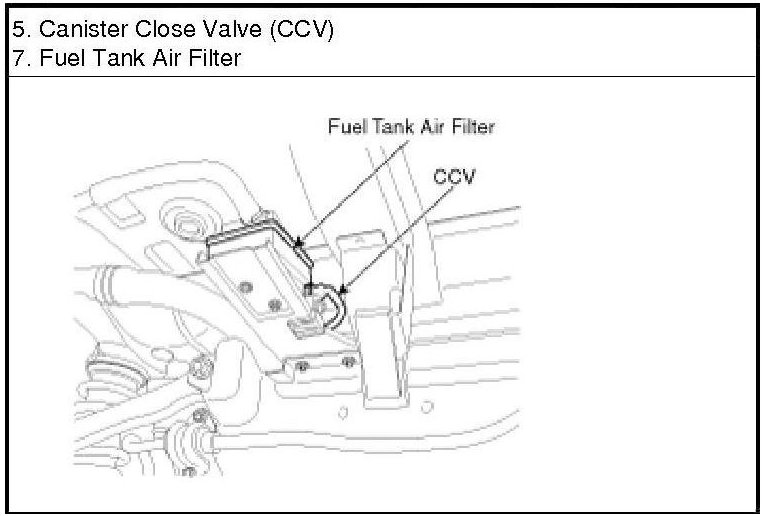 5. Canister Close Valve (CCV)
7. Fuel Tank Air Filter

Fuel Tank Air Filter
CCV