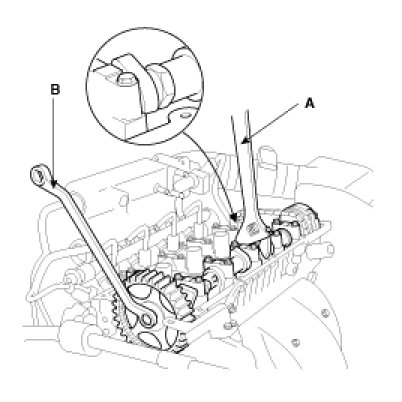 B
A