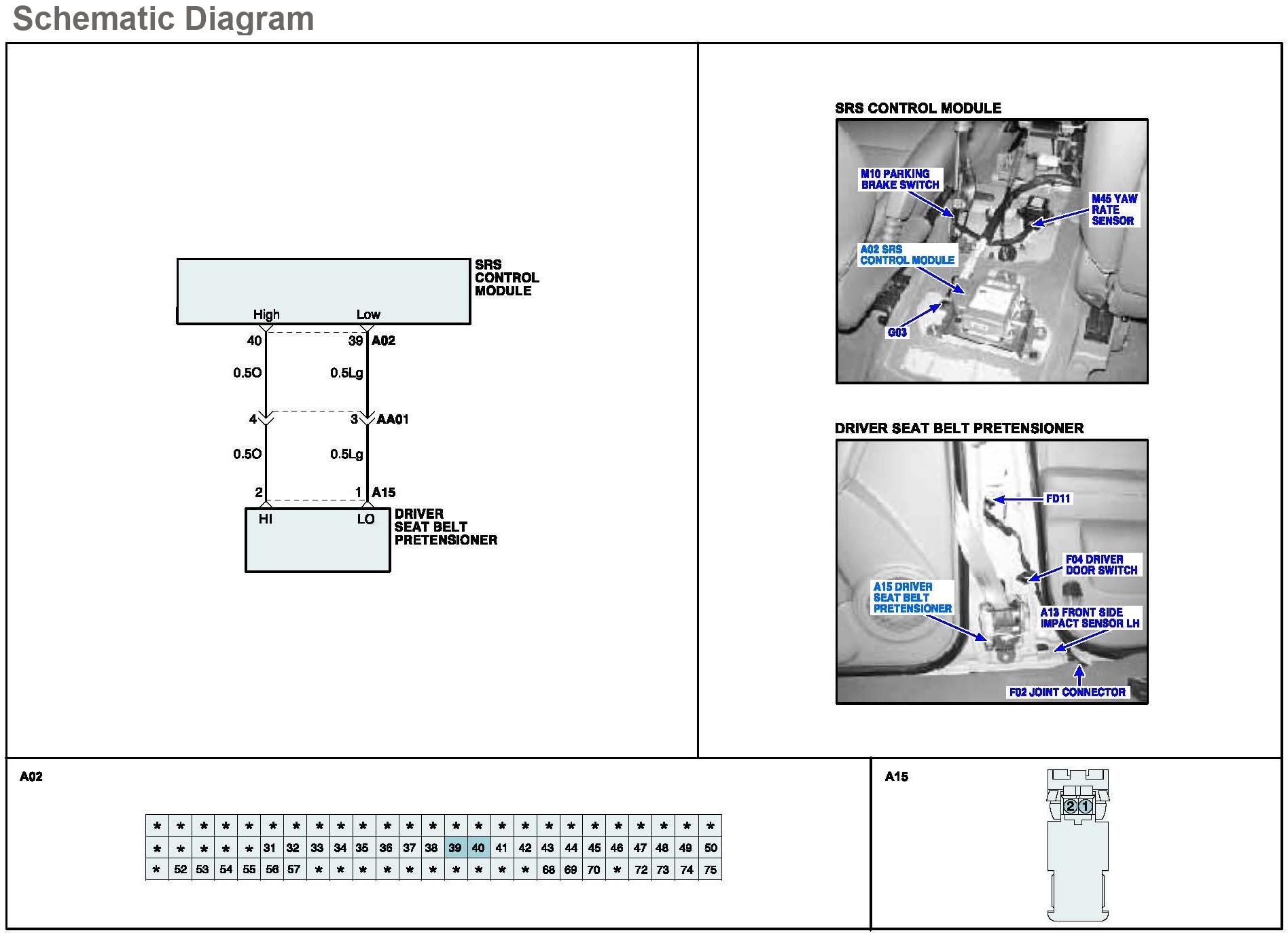 Schematic Diagram

SRS CONTROL MODULE
High
Low
40
39
A02
0.5O
0.5Lg
4
3
AA01
0.5O
0.5Lg
2
1
A15
HI
LO
DRIVER SEAT BELT PRETENSIONER

SRS CONTROL MODULE
M10 PARKING BRAKE SWITCH
M45 YAW RATE SENSOR
A02 SRS CONTROL MODULE
G03

DRIVER SEAT BELT PRETENSIONER
FD11
F04 DRIVER DOOR SWITCH
A15 DRIVER SEAT BELT PRETENSIONER
A13 FRONT SIDE IMPACT SENSOR LH
F02 JOINT CONNECTOR

A02

| * | * | * | * | * | * | * | * | * | * | * | * | * | * | * | * | * | * | * | * | * | * | * | * | * |
|---|---|---|---|---|---|---|---|---|---|---|---|---|---|---|---|---|---|---|---|---|---|---|---|---|
| * | * | * | * | * | 31 | 32 | 33 | 34 | 35 | 36 | 37 | 38 | 39 | 40 | 41 | 42 | 43 | 44 | 45 | 46 | 47 | 48 | 49 | 50 |
| * | 52 | 53 | 54 | 55 | 56 | 57 | * | * | * | * | * | * | * | * | * | * | 68 | 69 | 70 | * | 72 | 73 | 74 | 75 |

A15
2 1